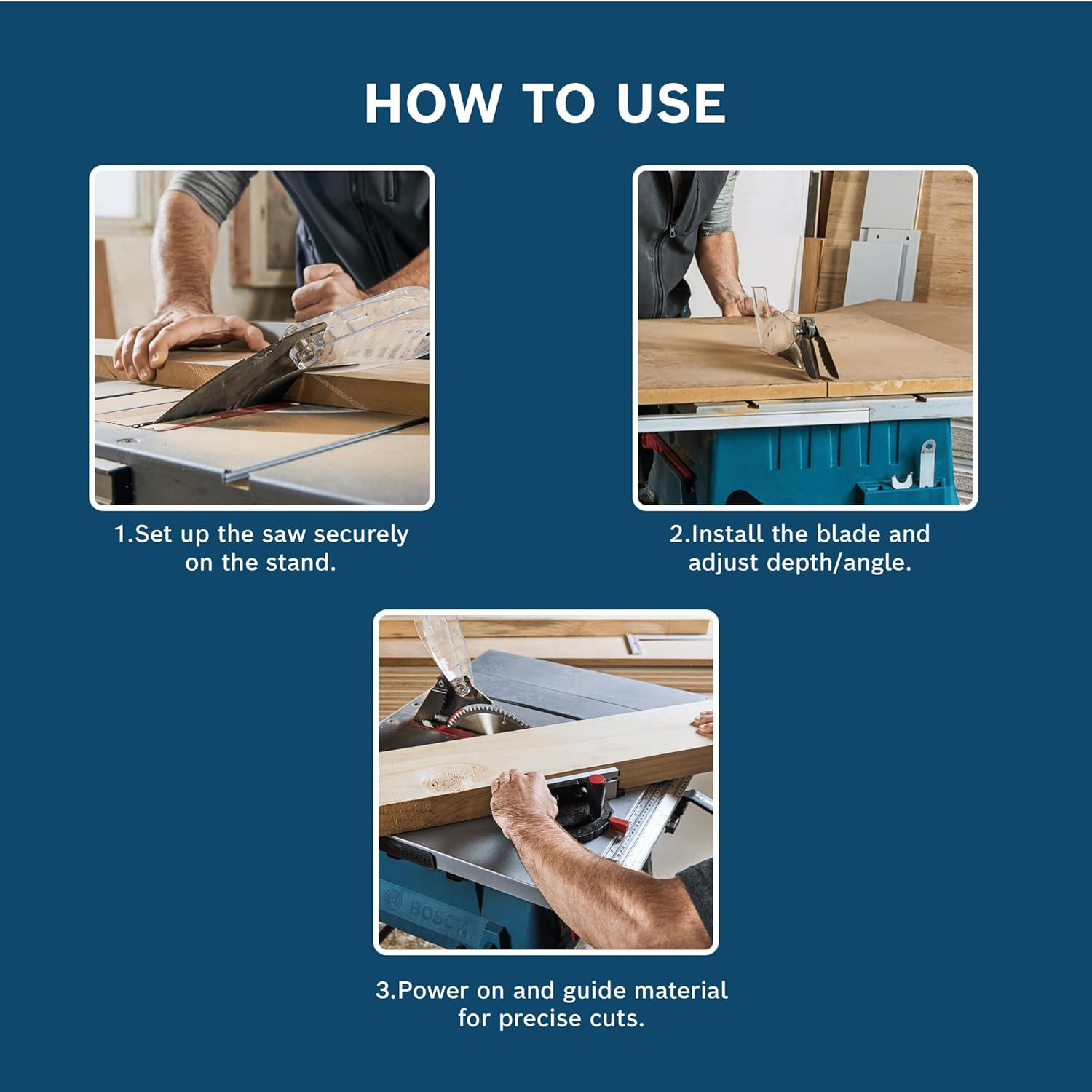 HOW TO USE

1.Set up the saw securely on the stand.

2.Install the blade and adjust depth/angle.

BOSCH

3.Power on and guide material for precise cuts.