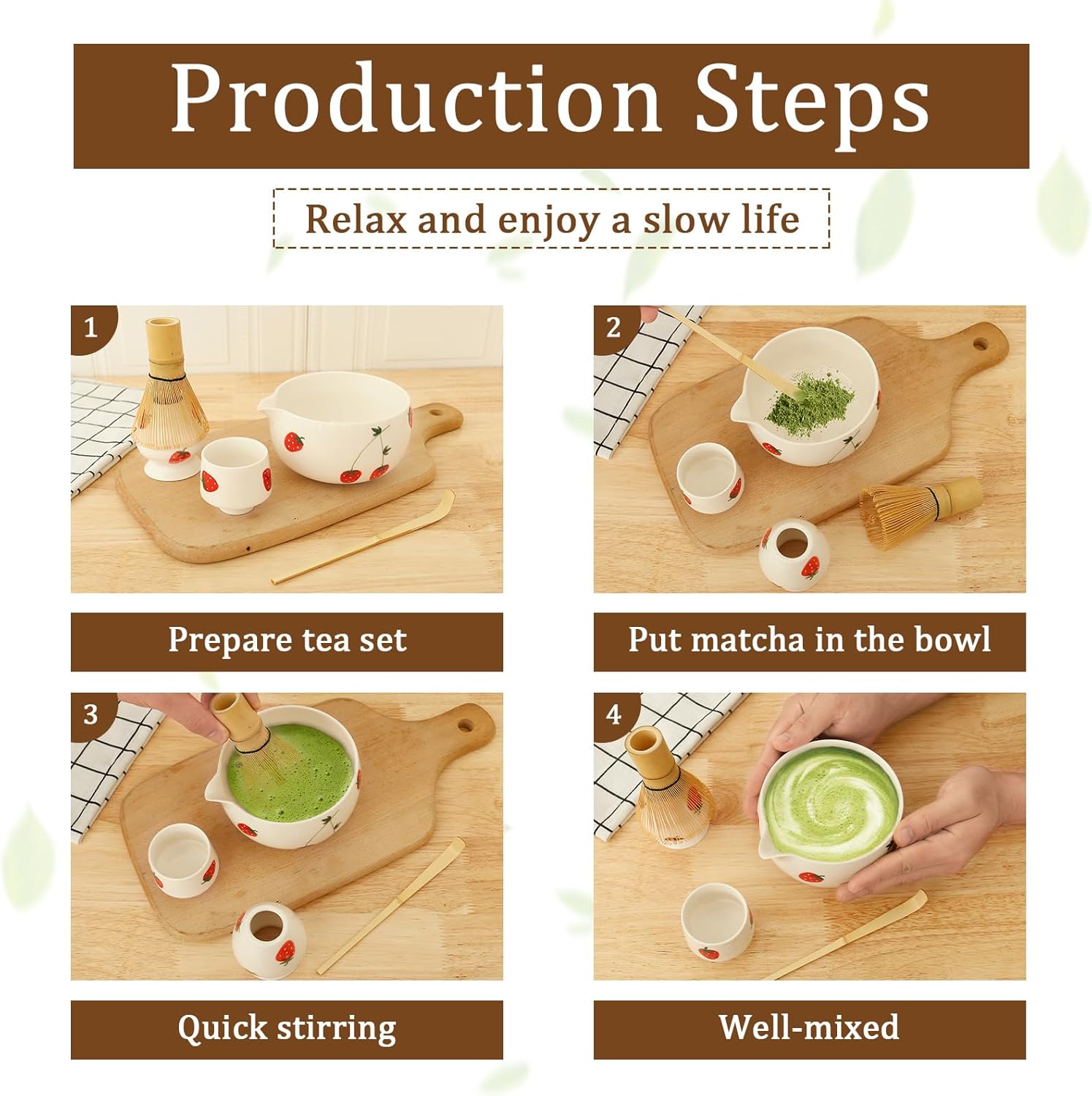 Production Steps

Relax and enjoy a slow life

1

Prepare tea set

2

Put matcha in the bowl

3

Quick stirring

4

Well-mixed