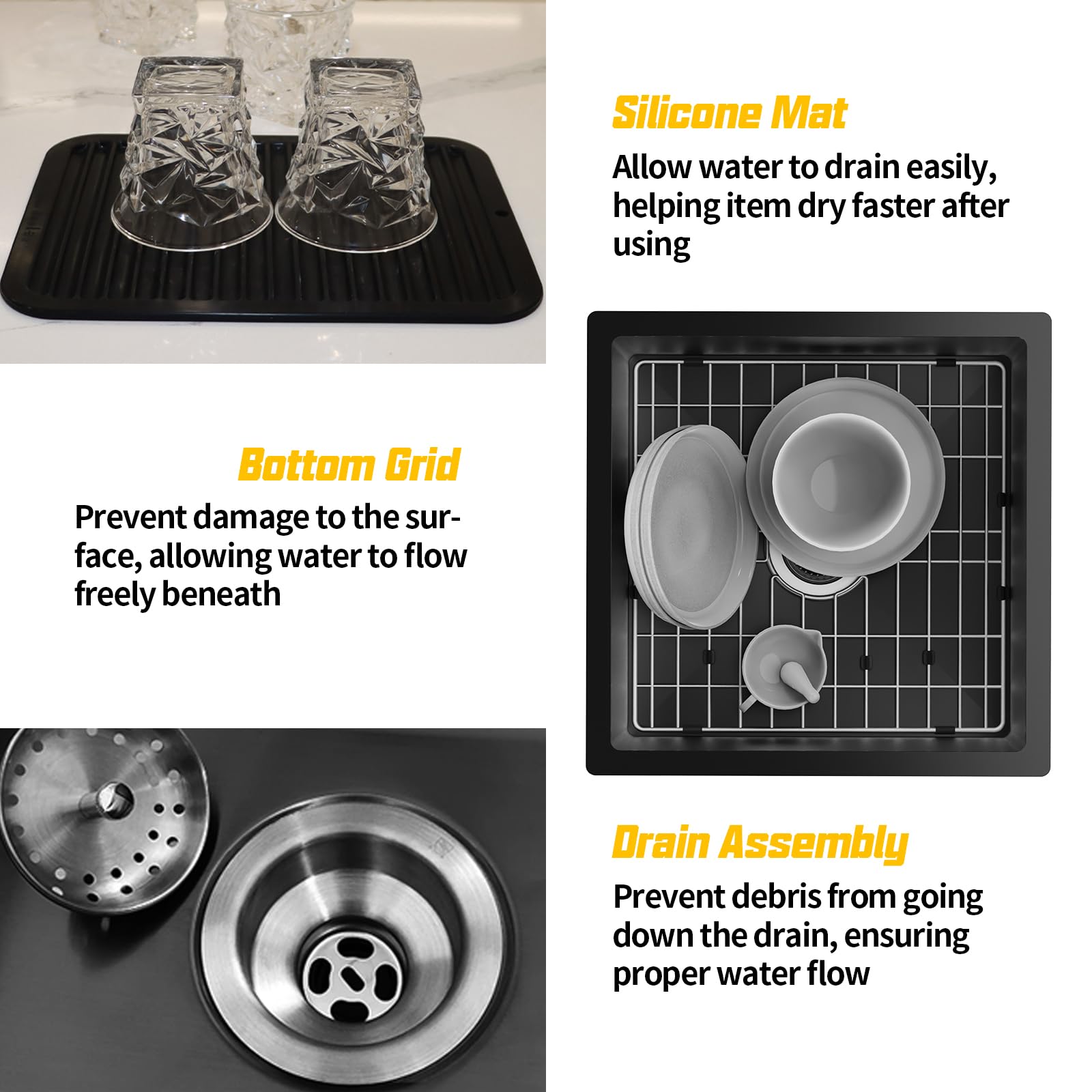 Silicone Mat

Allow water to drain easily, helping item dry faster after using

Bottom Grid

Prevent damage to the surface, allowing water to flow freely beneath

Drain Assembly

Prevent debris from going down the drain, ensuring proper water flow