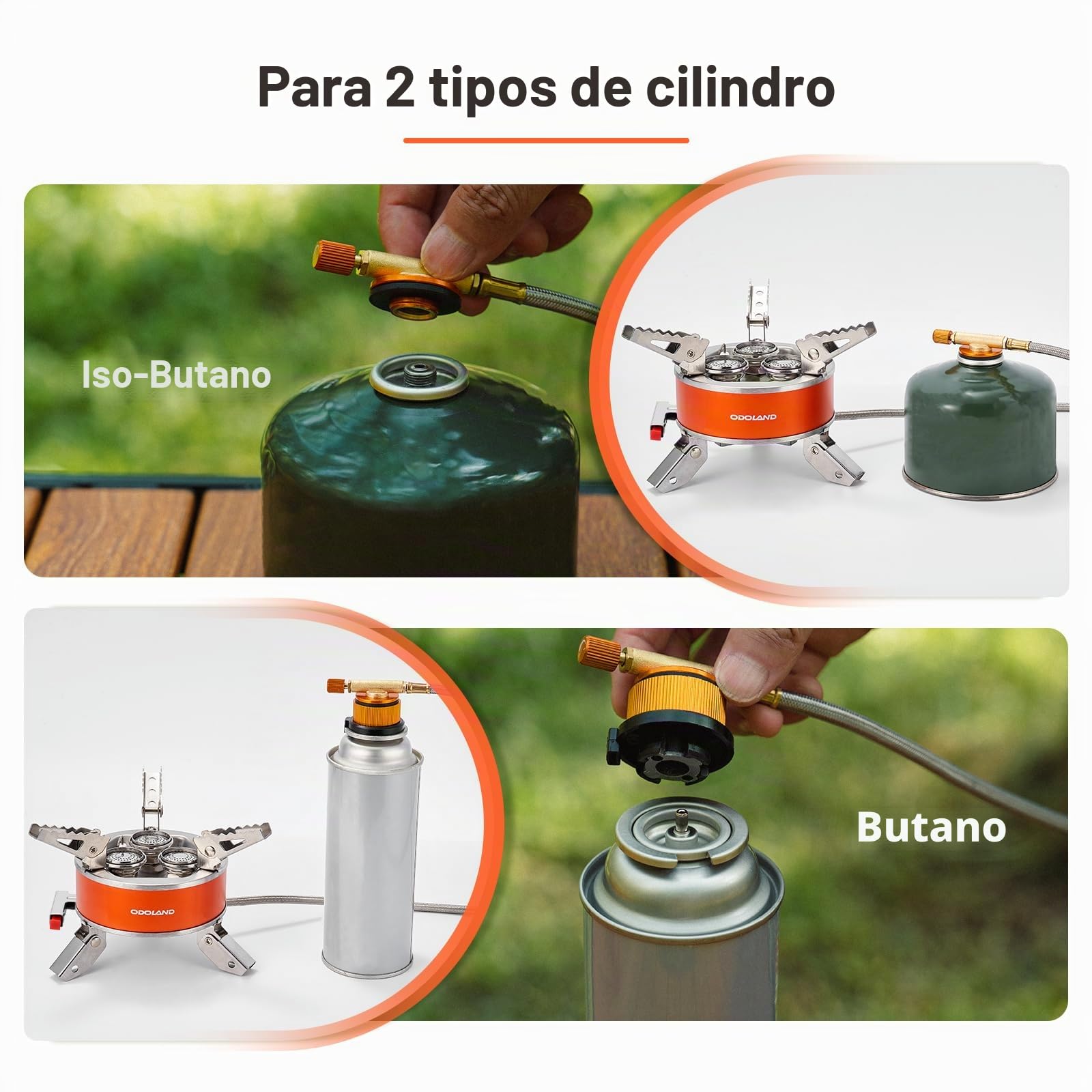 Para 2 tipos de cilindro

Iso-Butano

ODOLAND

ODOLAND

Butano