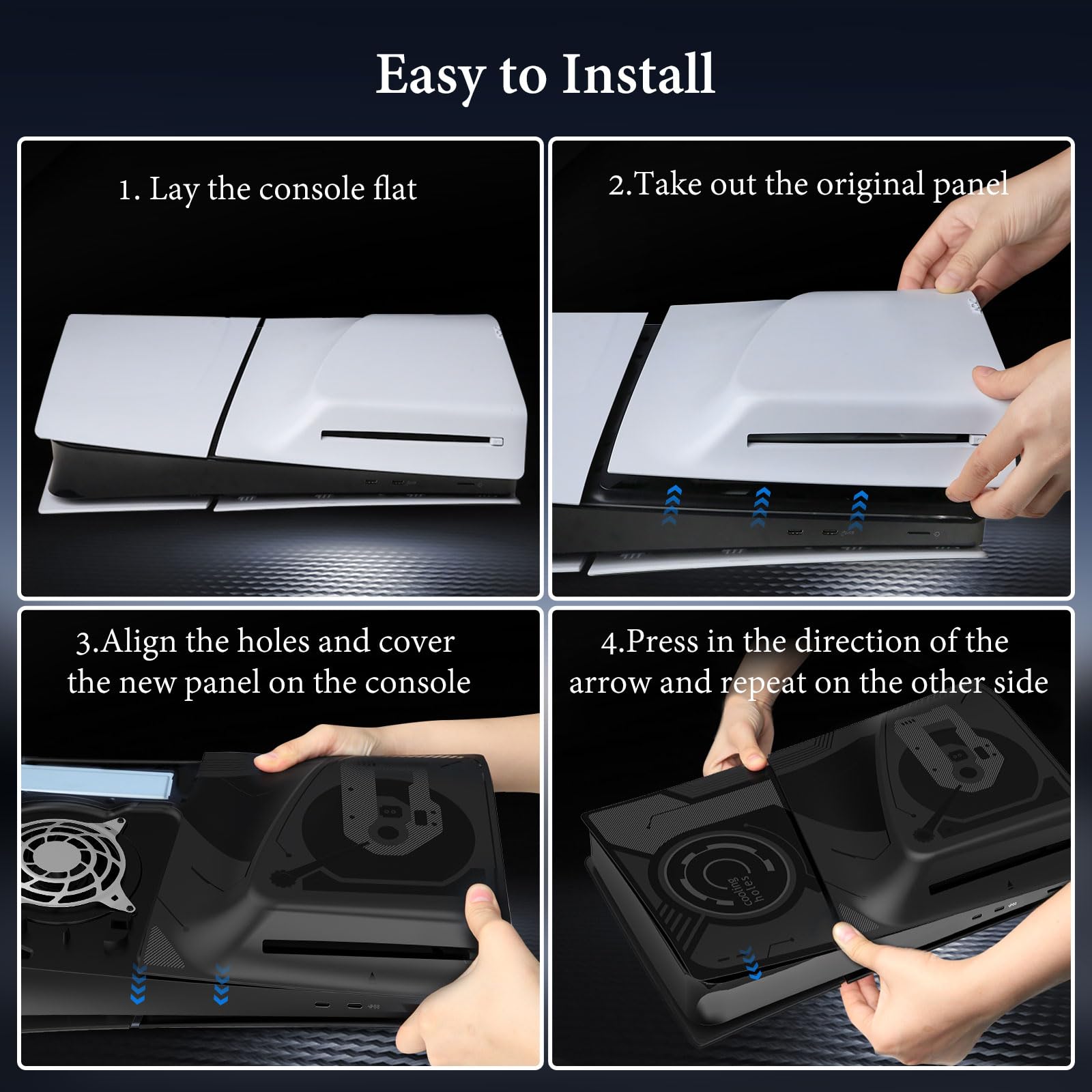 Easy to Install

1. Lay the console flat

2.Take out the original panel

3.Align the holes and cover the new panel on the console

4.Press in the direction of the arrow and repeat on the other side

cooling holes