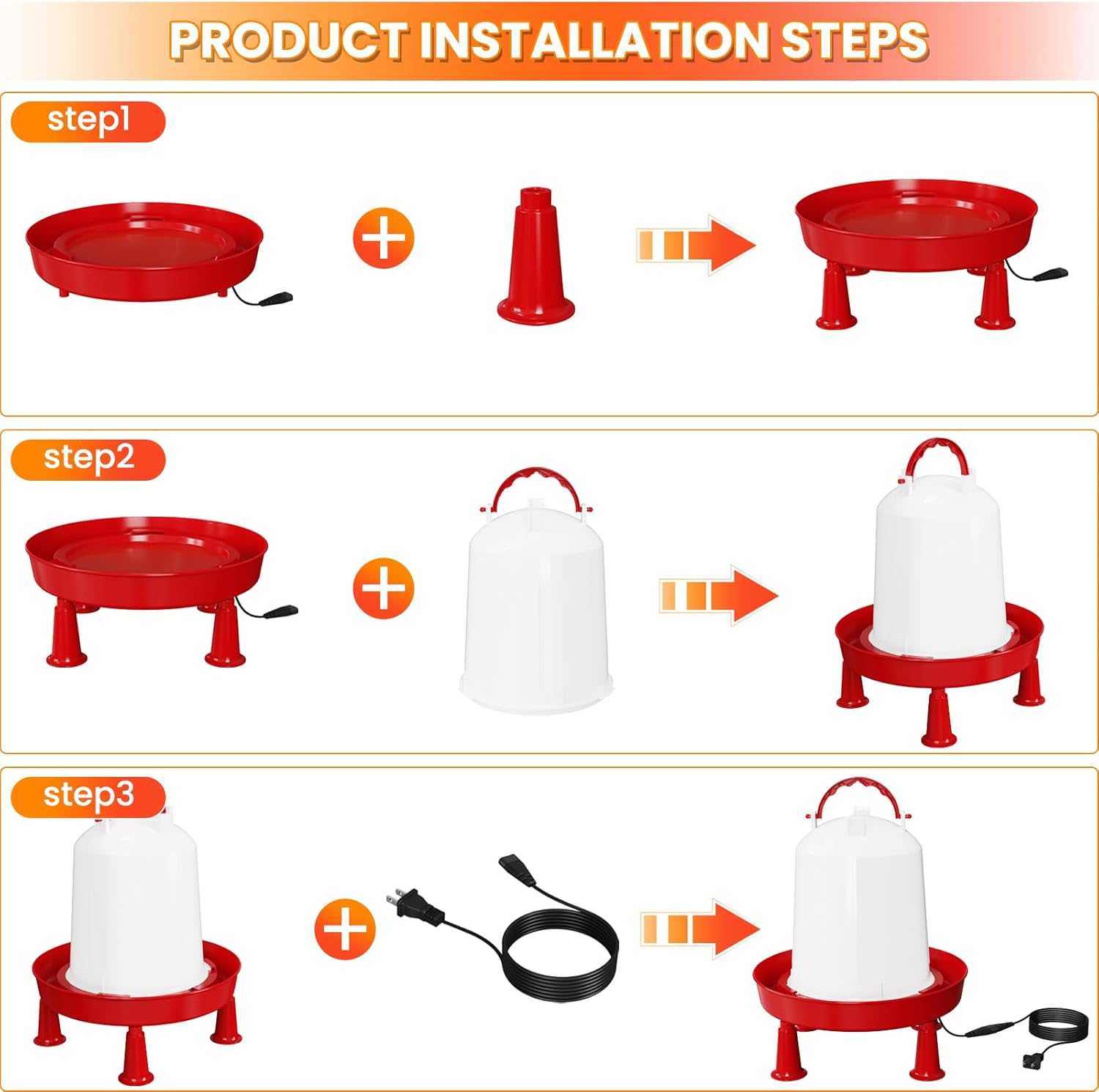 PRODUCT INSTALLATION STEPS

step1

step2

step3