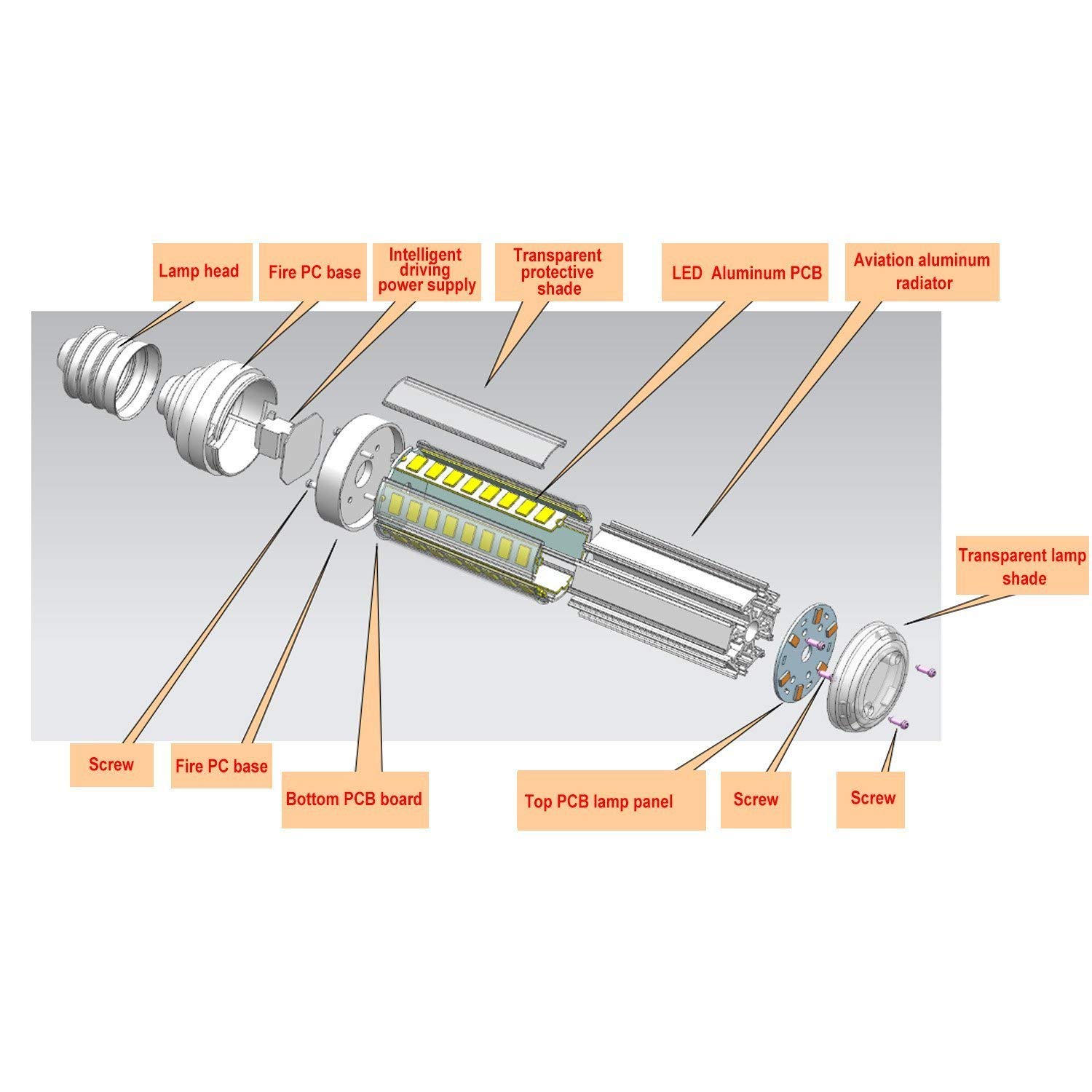 Lamp head

Fire PC base

Intelligent driving power supply

Transparent protective shade

LED Aluminum PCB

Aviation aluminum radiator

Transparent lamp shade

Screw

Fire PC base

Bottom PCB board

Top PCB lamp panel

Screw

Screw