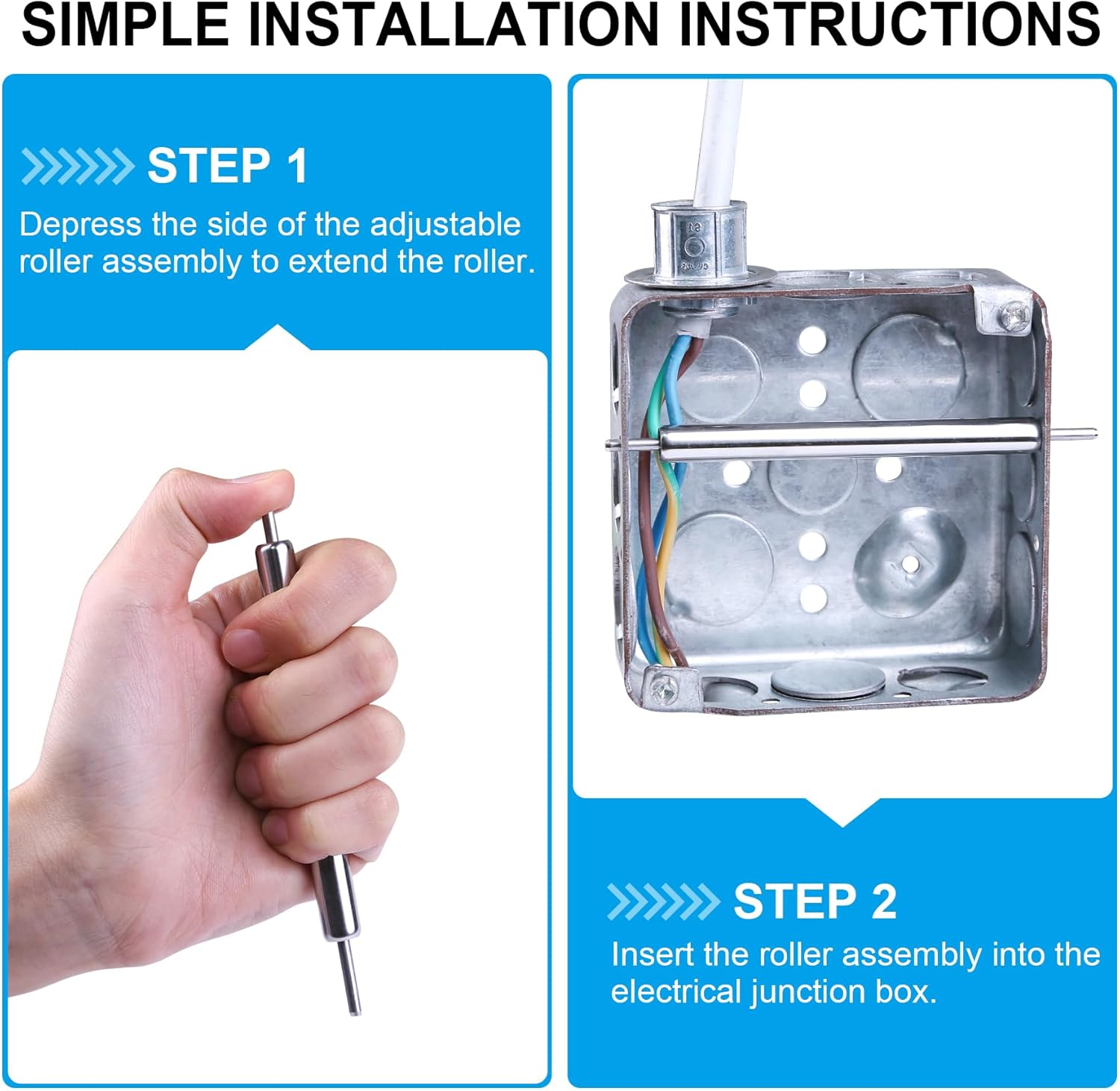 SIMPLE INSTALLATION INSTRUCTIONS

STEP 1

Depress the side of the adjustable roller assembly to extend the roller.

STEP 2

Insert the roller assembly into the electrical junction box.