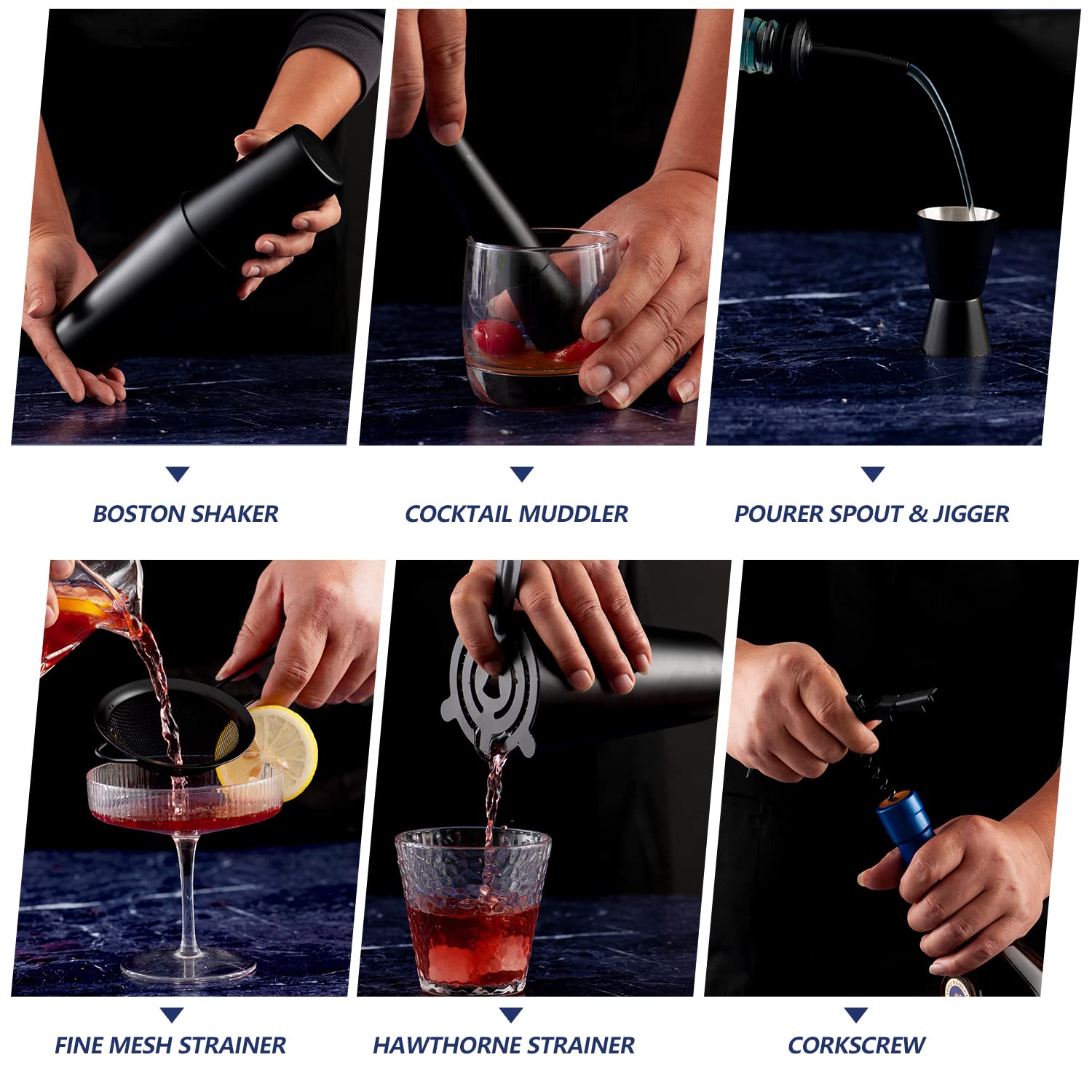 BOSTON SHAKER

COCKTAIL MUDDLER

POURER SPOUT & JIGGER

FINE MESH STRAINER

HAWTHORNE STRAINER

CORKSCREW