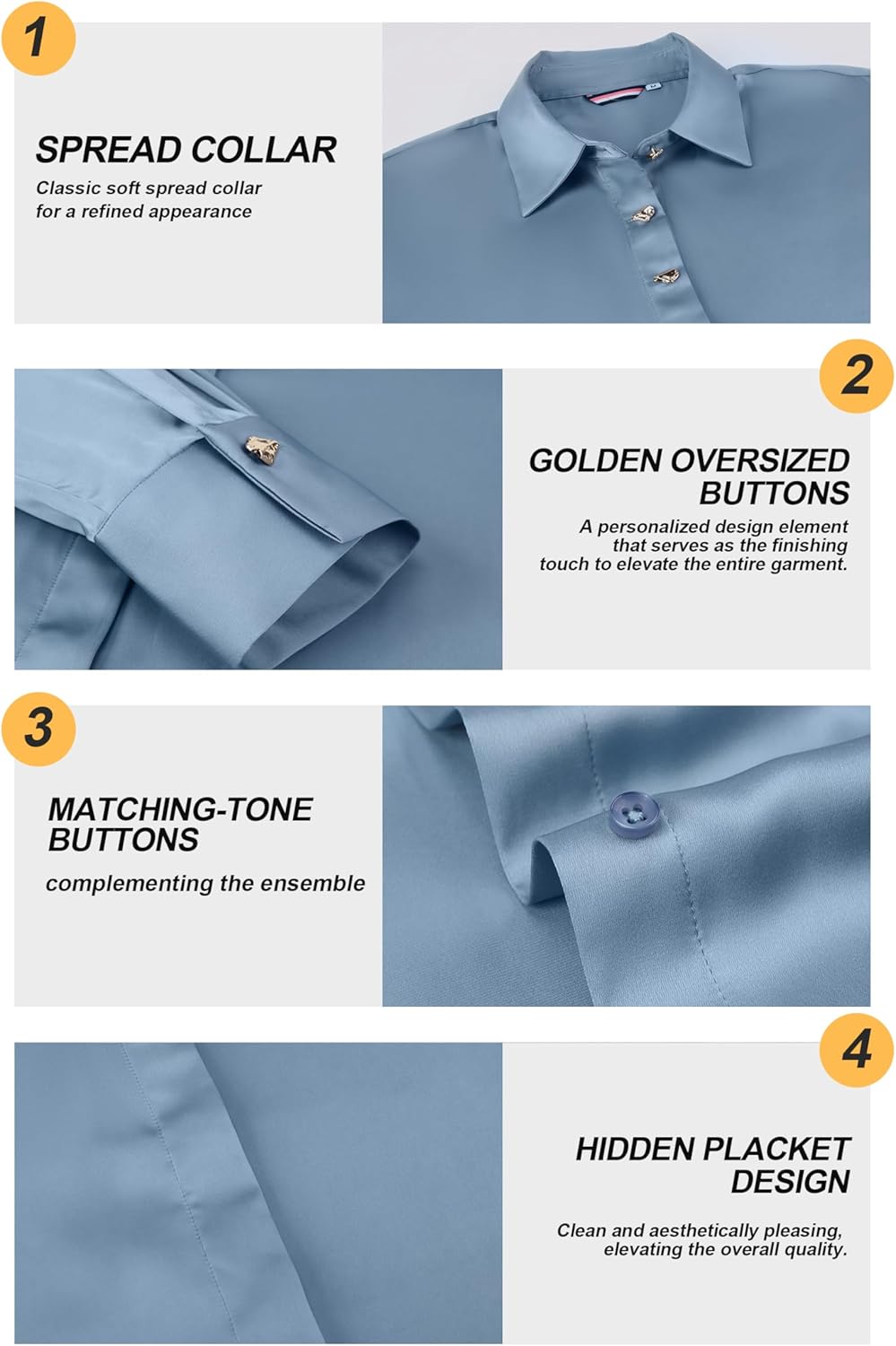 1

SPREAD COLLAR

Classic soft spread collar for a refined appearance

2

GOLDEN OVERSIZED BUTTONS

A personalized design element that serves as the finishing touch to elevate the entire garment.

3

MATCHING-TONE BUTTONS

complementing the ensemble

4

HIDDEN PLACKET DESIGN

Clean and aesthetically pleasing, elevating the overall quality.