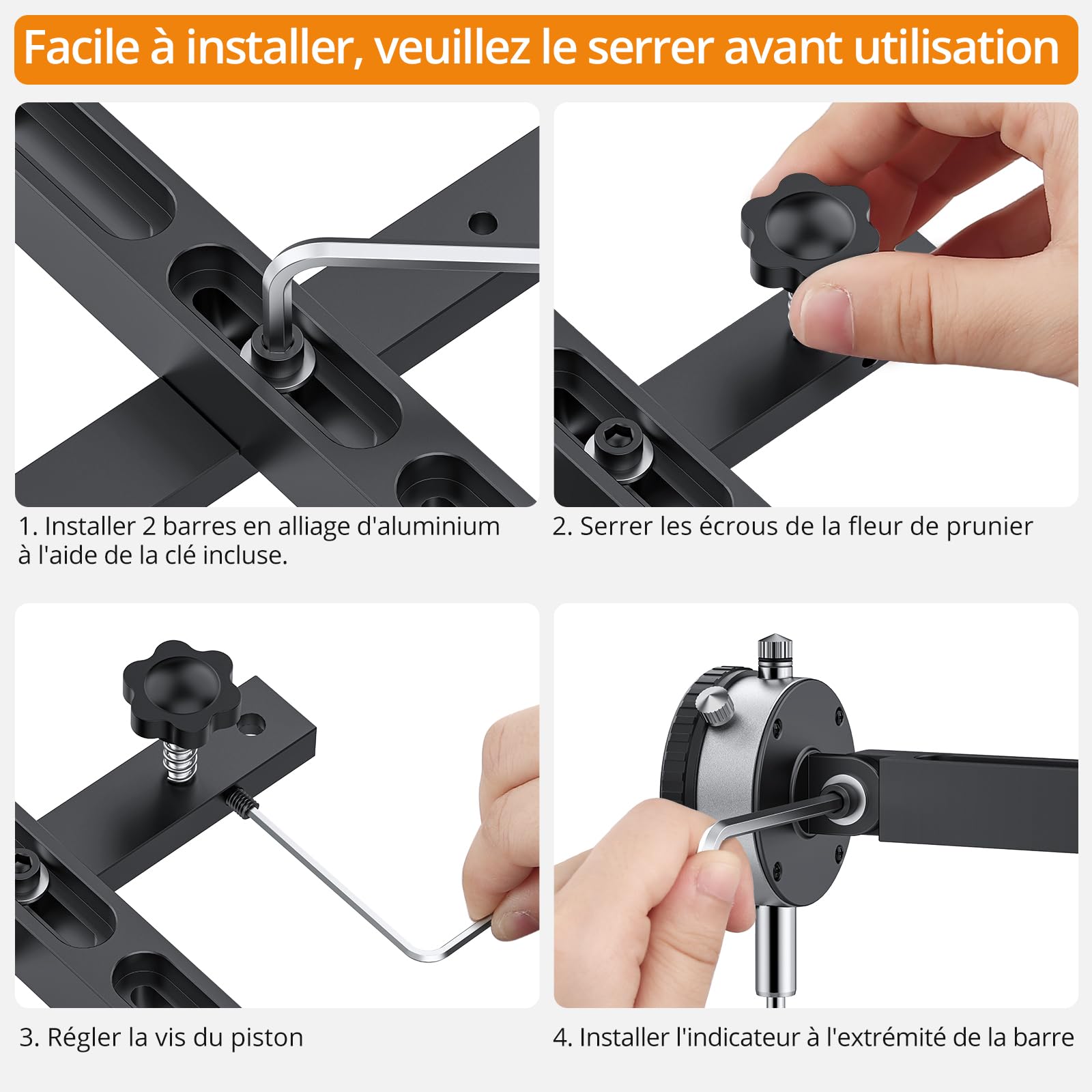 Facile à installer, veuillez le serrer avant utilisation

1. Installer 2 barres en alliage d'aluminium à l'aide de la clé incluse.

2. Serrer les écrous de la fleur de prunier

3. Régler la vis du piston

4. Installer l'indicateur à l'extrémité de la barre