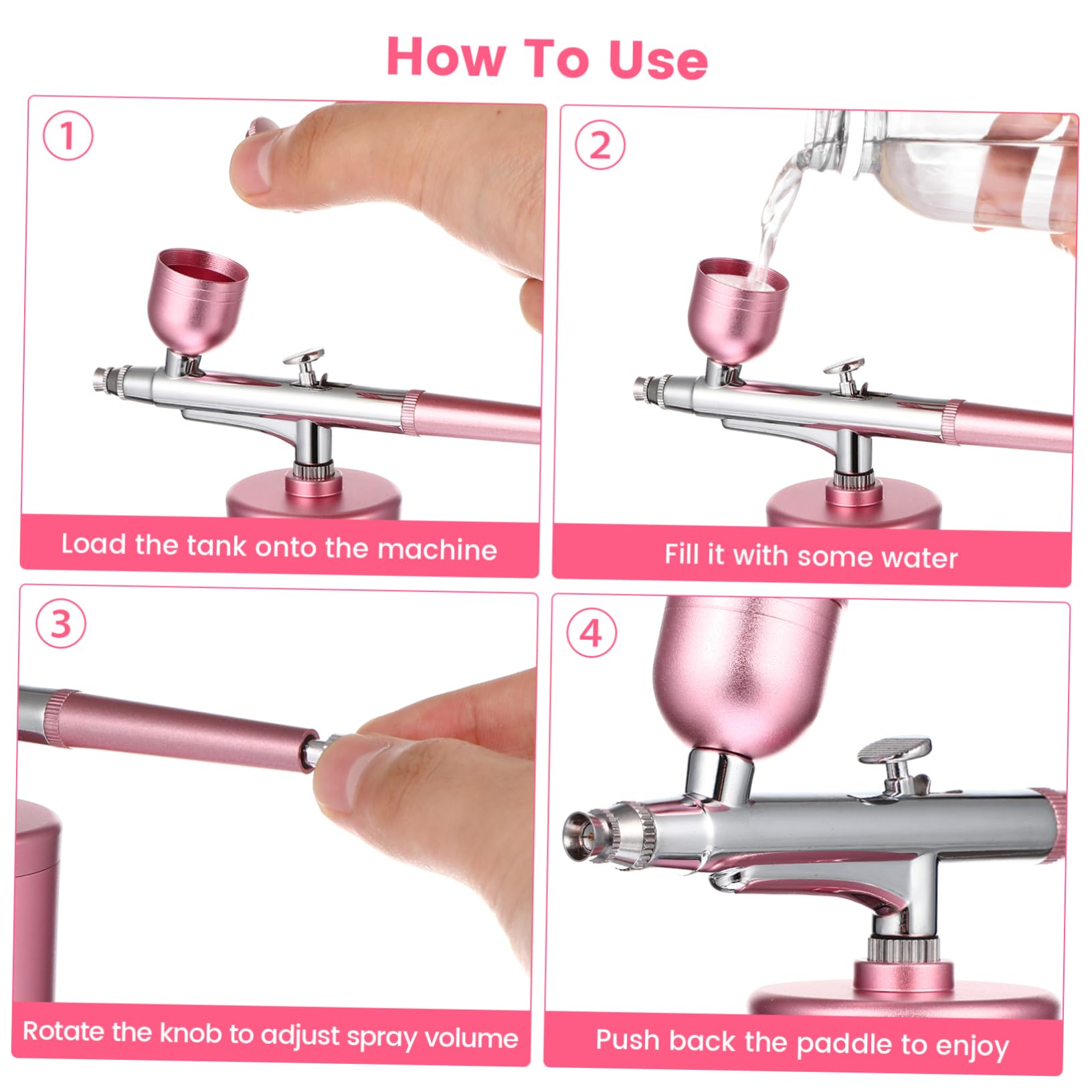 How To Use

1

Load the tank onto the machine

2

Fill it with some water

3

Rotate the knob to adjust spray volume

4

Push back the paddle to enjoy