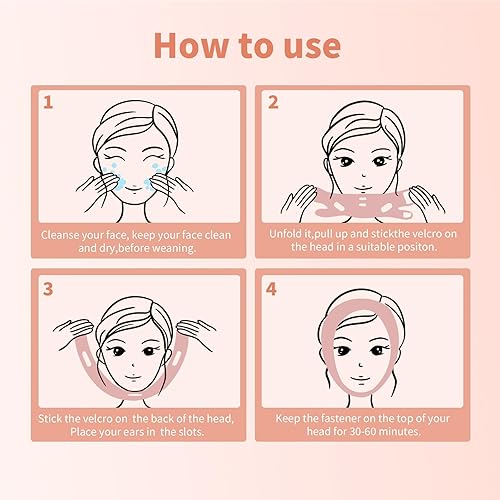 How to use

1

Cleanse your face, keep your face clean and dry,before weaning.

2

Unfold it,pull up and stickthe velcro on the head in a suitable positon.

3

Stick the velcro on the back of the head, Place your ears in the slots.

4

Keep the fastener on the top of your head for 30-60 minutes.