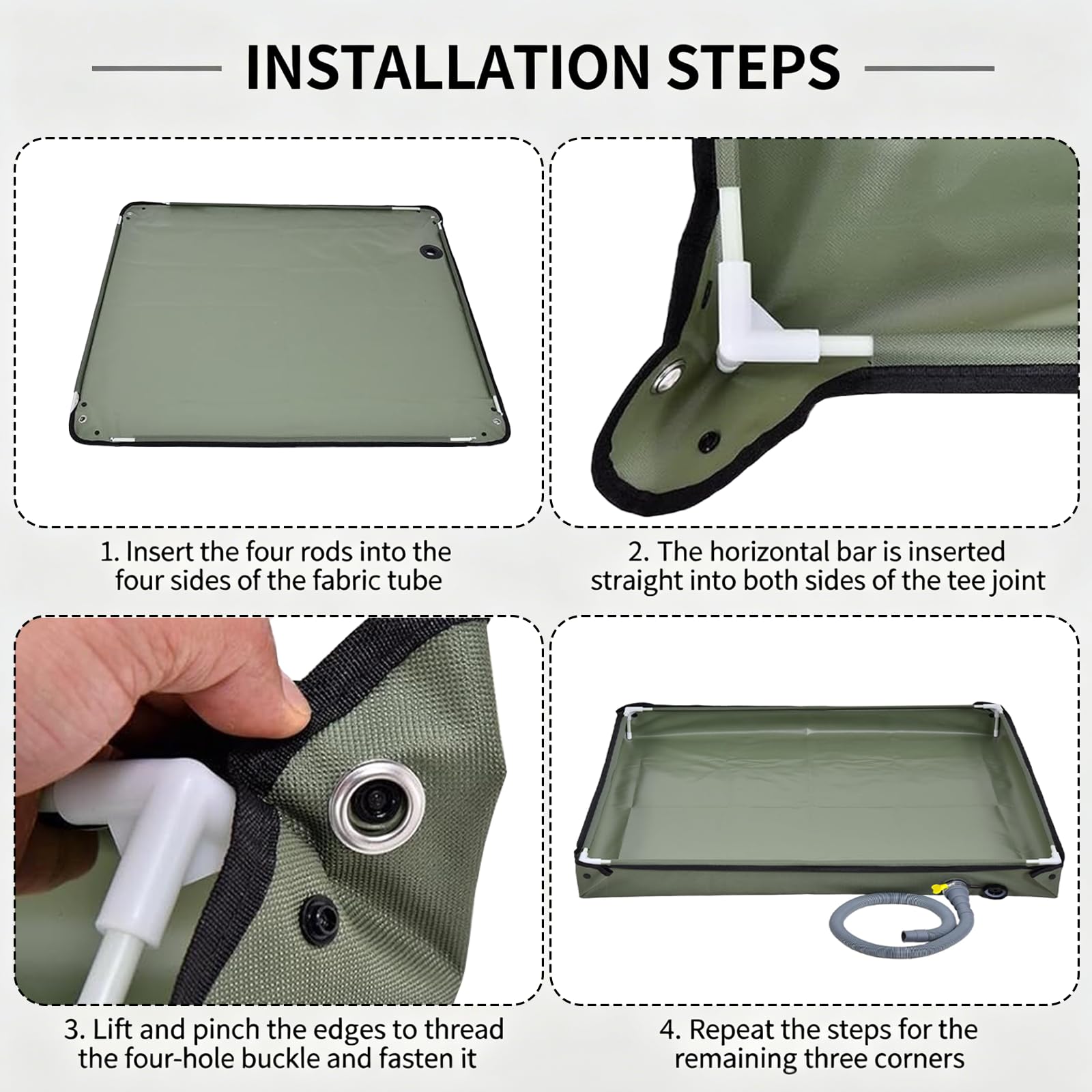 INSTALLATION STEPS

1. Insert the four rods into the four sides of the fabric tube

2. The horizontal bar is inserted straight into both sides of the tee joint

3. Lift and pinch the edges to thread the four-hole buckle and fasten it

4. Repeat the steps for the remaining three corners