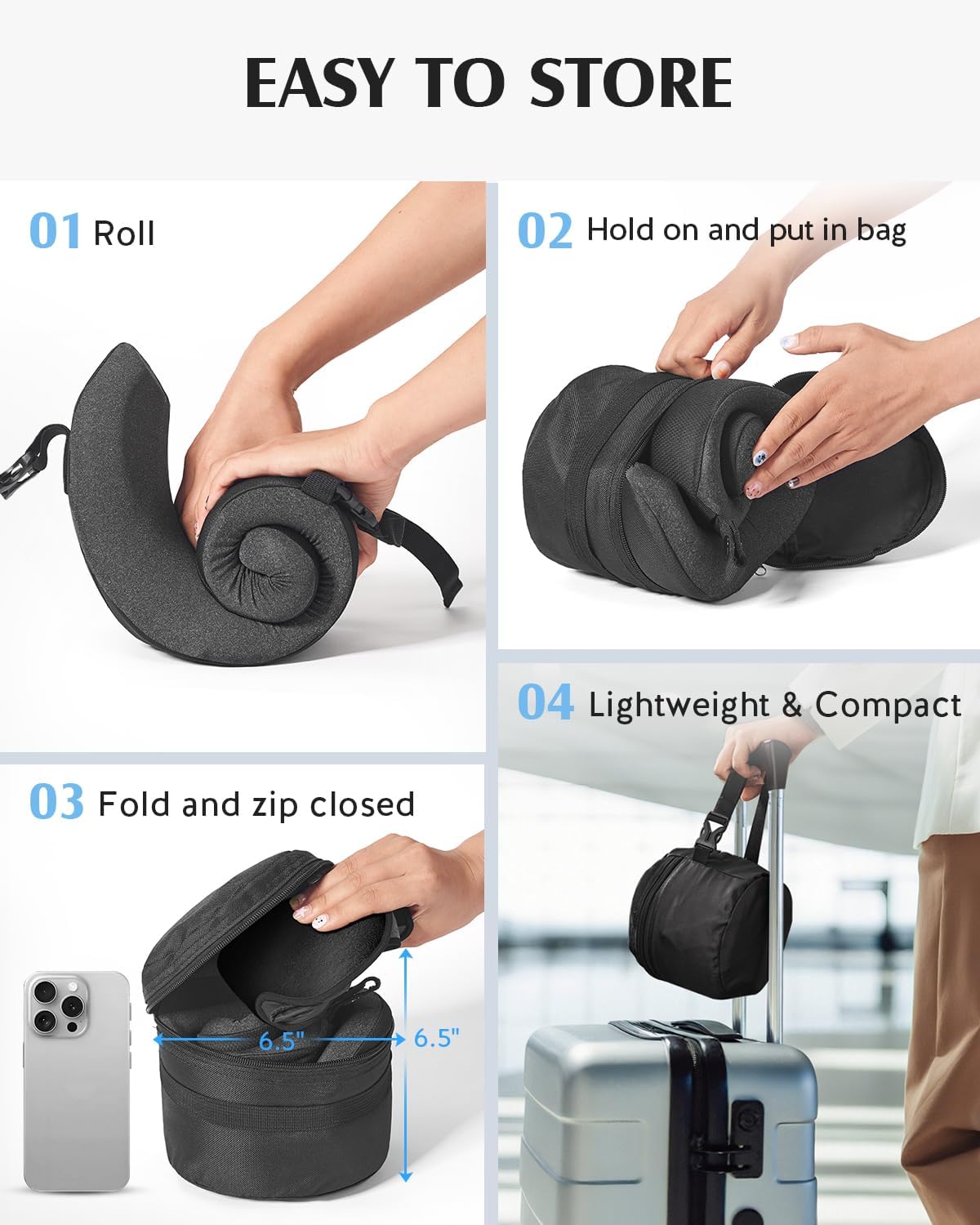 EASY TO STORE

01 Roll

02 Hold on and put in bag

03 Fold and zip closed

6.5"

6.5"

04 Lightweight & Compact