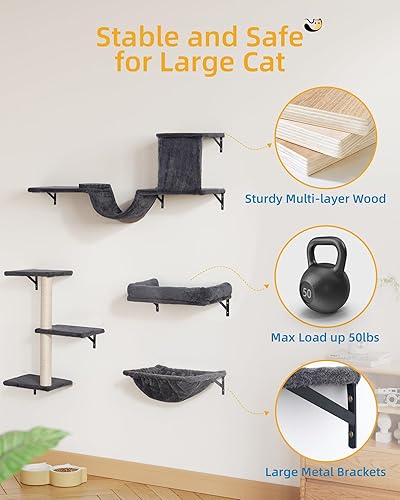 Stable and Safe for Large Cat

Sturdy Multi-layer Wood

50

Max Load up 50lbs

Large Metal Brackets