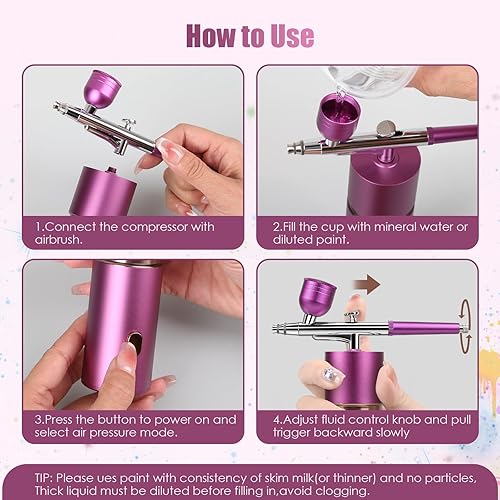 How to Use

1.Connect the compressor with airbrush.

2.Fill the cup with mineral water or diluted paint.

3.Press the button to power on and select air pressure mode.

4.Adjust fluid control knob and pull trigger backward slowly

TIP: Please ues paint with consistency of skim milk(or thinner) and no particles, Thick liquid must be diluted before filling in,avoid clogging.