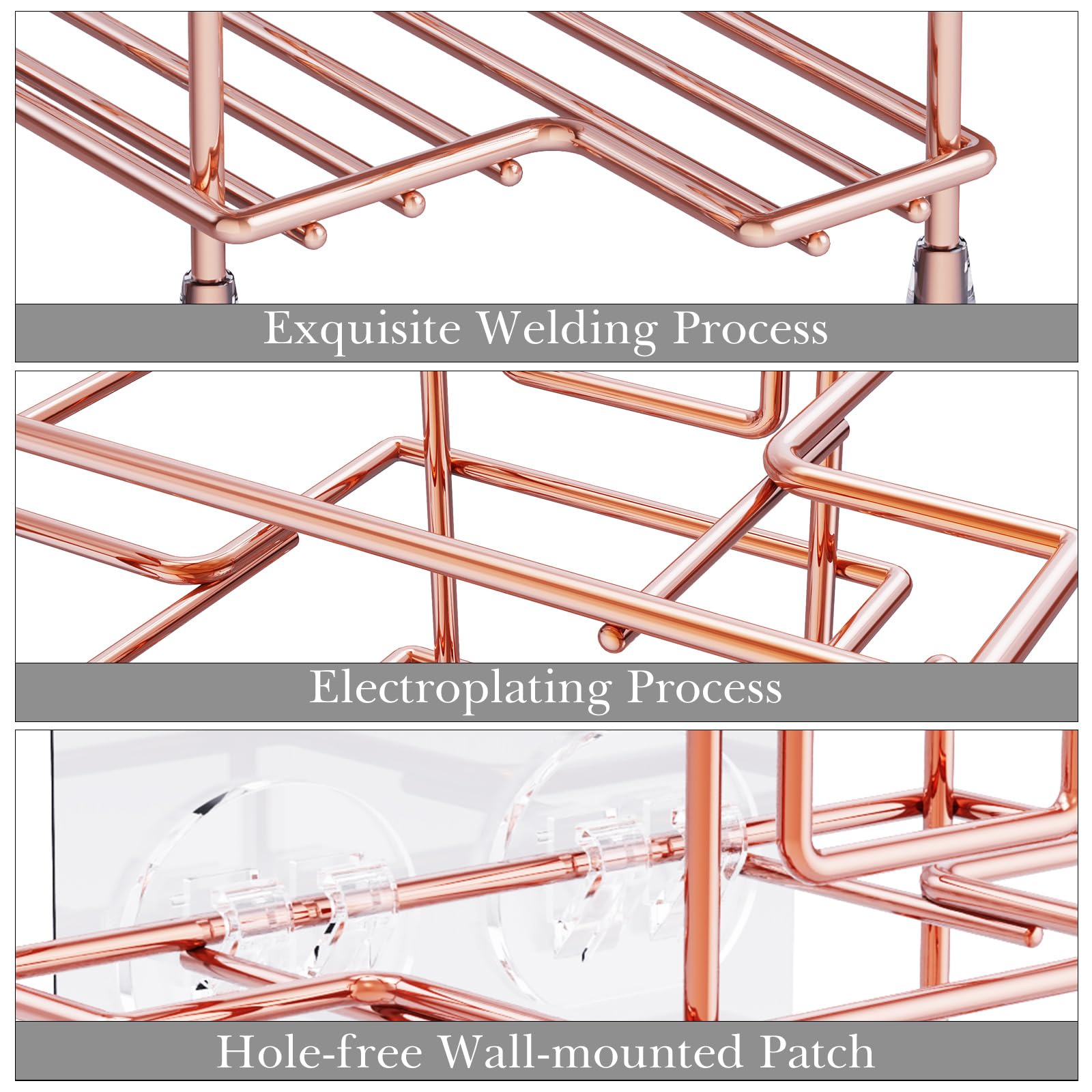 Exquisite Welding Process

Electroplating Process

Hole-free Wall-mounted Patch