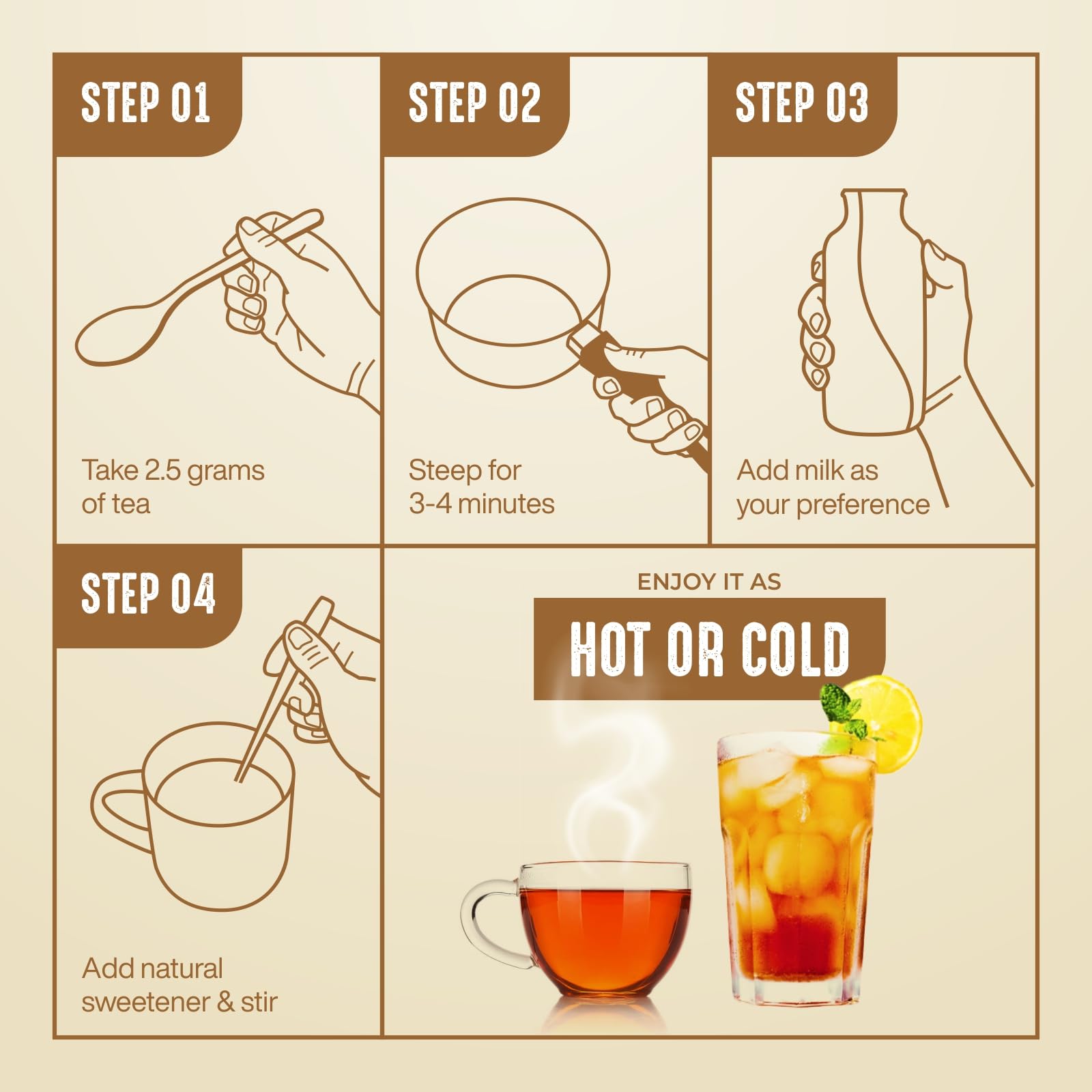 STEP 01

Take 2.5 grams of tea

STEP 02

Steep for 3-4 minutes

STEP 03

Add milk as your preference

STEP 04

Add natural sweetener & stir

ENJOY IT AS

HOT OR COLD