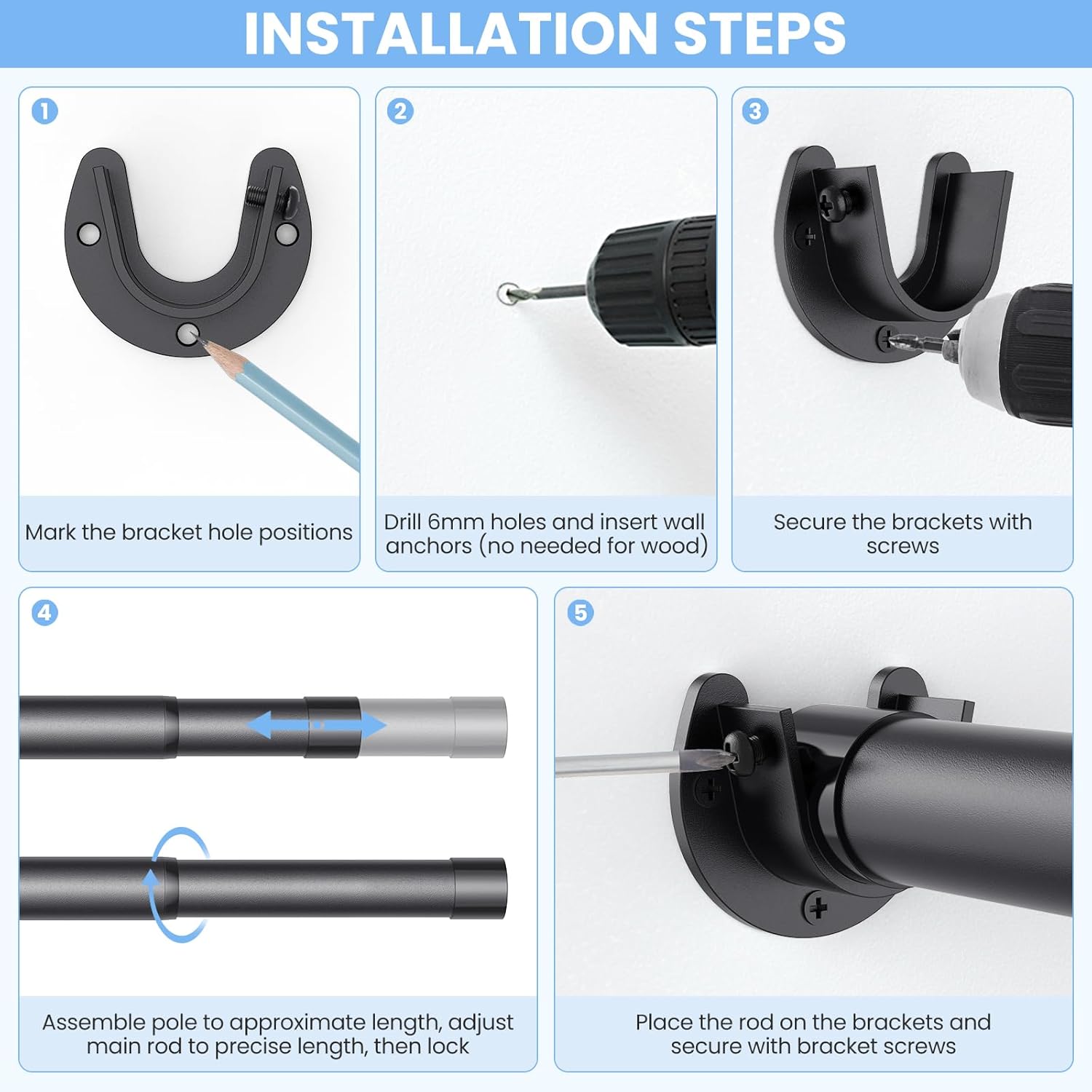 INSTALLATION STEPS

1
Mark the bracket hole positions

2
Drill 6mm holes and insert wall anchors (no needed for wood)

3
Secure the brackets with screws

4
Assemble pole to approximate length, adjust main rod to precise length, then lock

5
Place the rod on the brackets and secure with bracket screws