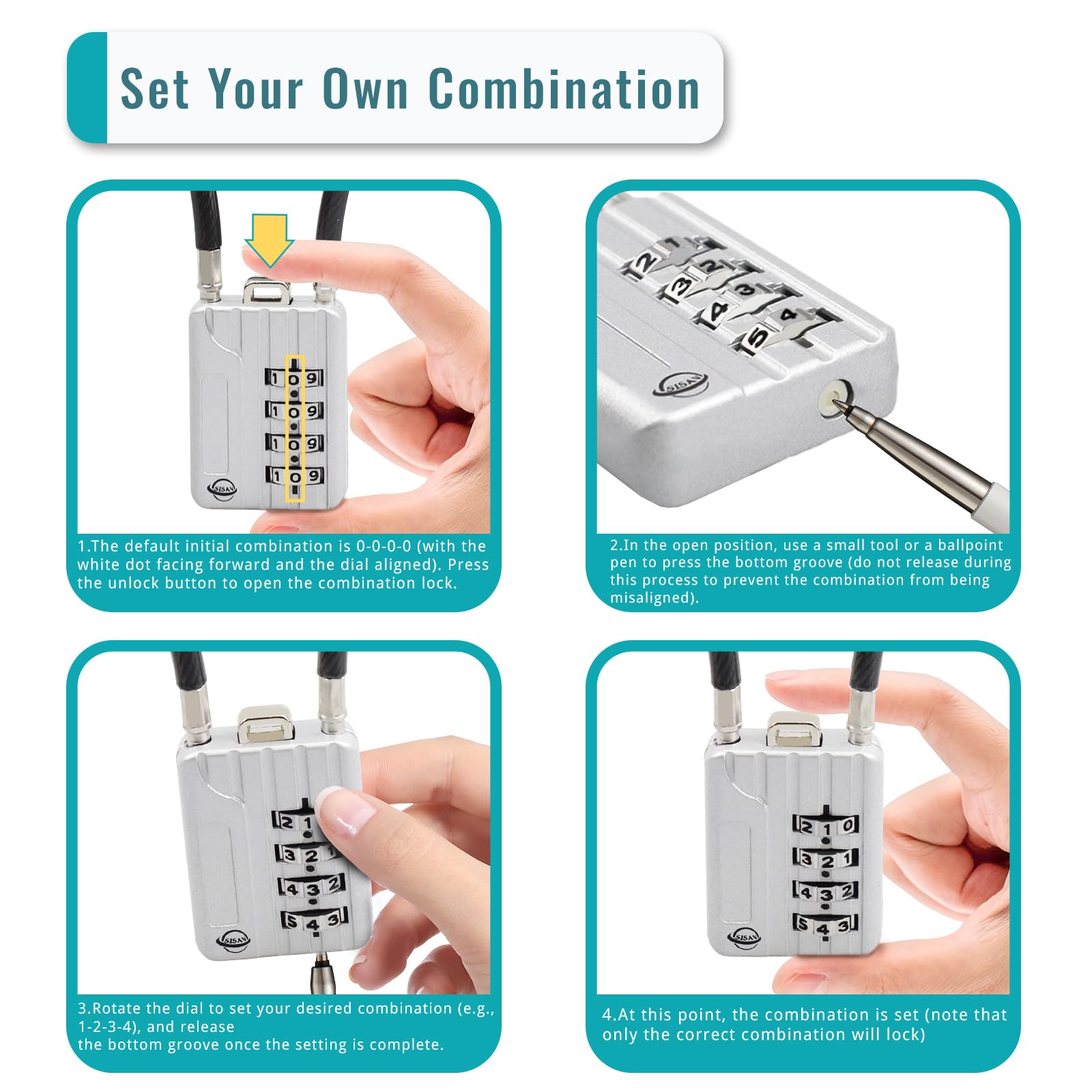 Set Your Own Combination

1 0 9
1 0 9
1 0 9
1 0 9

SISAV

1.The default initial combination is 0-0-0-0 (with the white dot facing forward and the dial aligned). Press the unlock button to open the combination lock.

2 1
3 2
4 3
5 4

SISAV

2.In the open position, use a small tool or a ballpoint pen to press the bottom groove (do not release during this process to prevent the combination from being misaligned).

2 1
3 2 1
4 3 2
5 4 3

SISAV

3.Rotate the dial to set your desired combination (e.g., 1-2-3-4), and release
the bottom groove once the setting is complete.

2 1 0
3 2 1
4 3 2
5 4 3

SISAV

4.At this point, the combination is set (note that only the correct combination will lock)