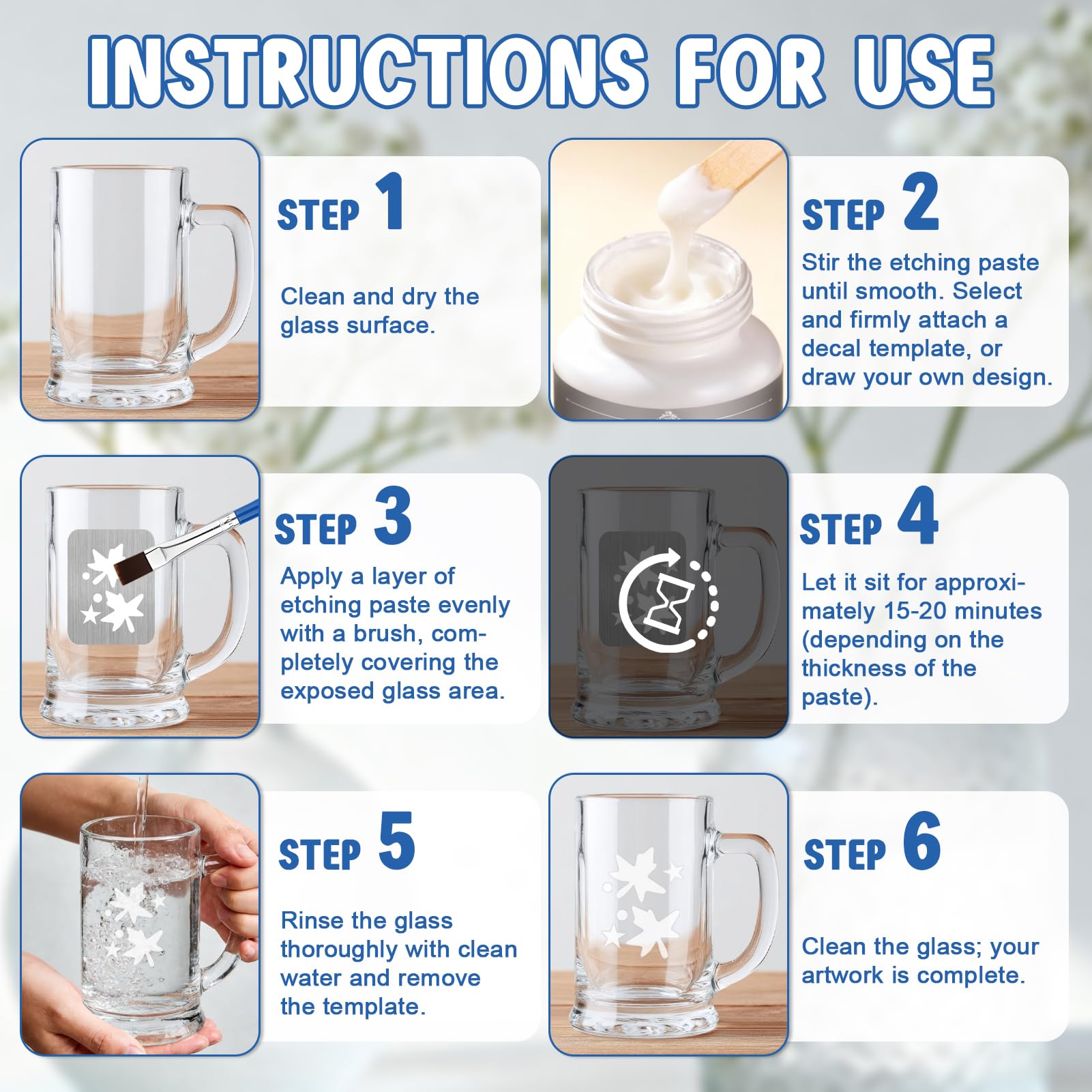 INSTRUCTIONS FOR USE

STEP 1

Clean and dry the glass surface.

STEP 2

Stir the etching paste until smooth. Select and firmly attach a decal template, or draw your own design.

STEP 3

Apply a layer of etching paste evenly with a brush, completely covering the exposed glass area.

STEP 4

Let it sit for approximately 15-20 minutes (depending on the thickness of the paste).

STEP 5

Rinse the glass thoroughly with clean water and remove the template.

STEP 6

Clean the glass; your artwork is complete.