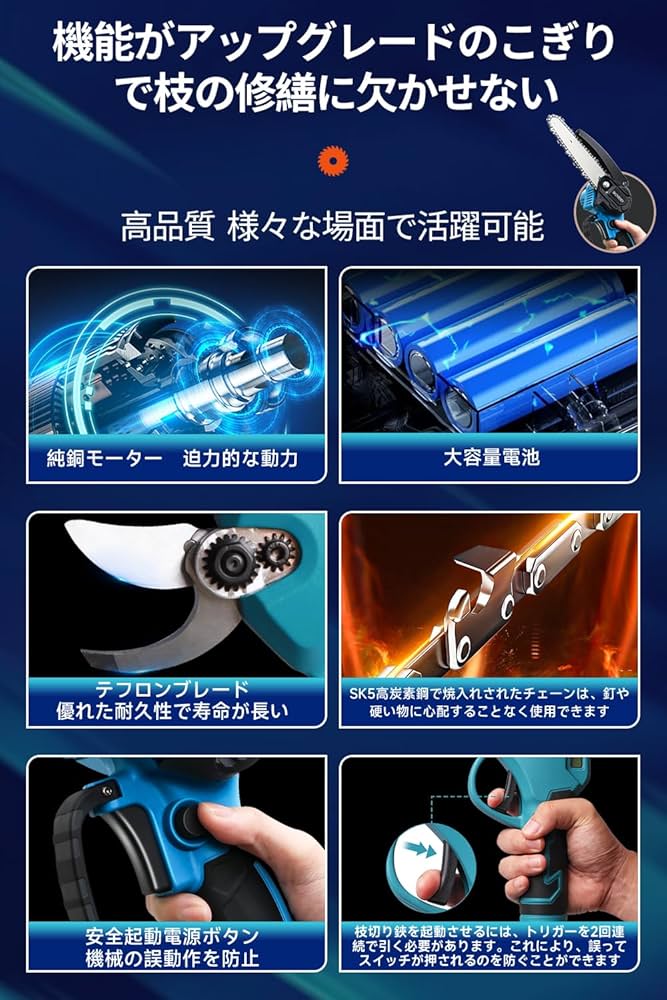 機能がアップグレードのこぎりで枝の修繕に欠かせない

高品質 様々な場面で活躍可能

純銅モーター　迫力的な動力

大容量電池

テフロンブレード
優れた耐久性で寿命が長い

SK5高炭素鋼で焼入れされたチェーンは、釘や硬い物に心配することなく使用できます

安全起動電源ボタン
機械の誤動作を防止

枝切り鋏を起動させるには、トリガーを2回連続で引く必要があります。これにより、誤ってスイッチが押されるのを防ぐことができます