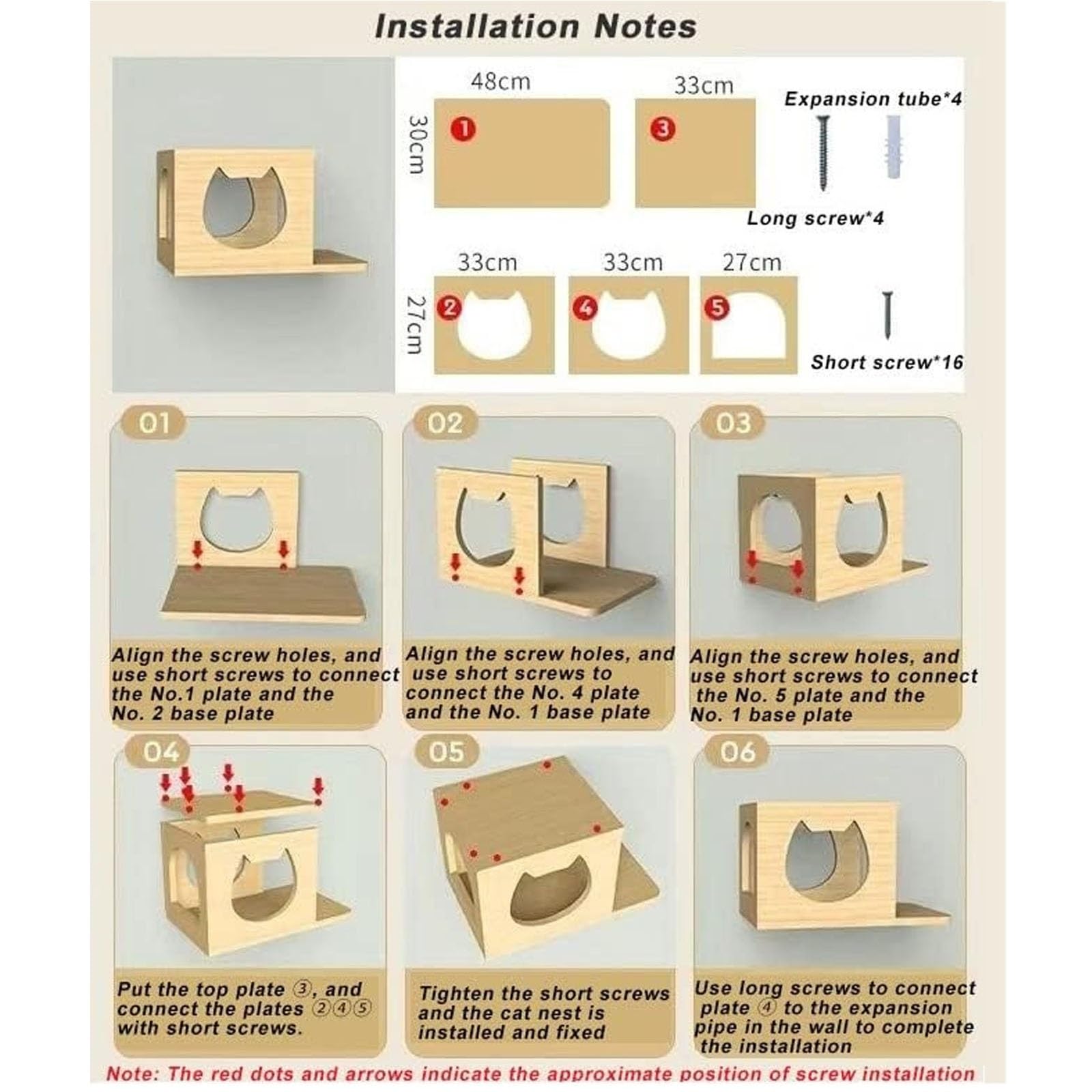 Installation Notes

48cm

30cm

1

33cm

3

Expansion tube*4

Long screw*4

33cm

33cm

27cm

27cm

2

4

5

Short screw*16

01

Align the screw holes, and use short screws to connect the No.1 plate and the No. 2 base plate

02

Align the screw holes, and use short screws to connect the No. 4 plate and the No. 1 base plate

03

Align the screw holes, and use short screws to connect the No. 5 plate and the No. 1 base plate

04

Put the top plate ③, and connect the plates ②④⑤ with short screws.

05

Tighten the short screws and the cat nest is installed and fixed

06

Use long screws to connect plate ④ to the expansion pipe in the wall to complete the installation

Note: The red dots and arrows indicate the approximate position of screw installation