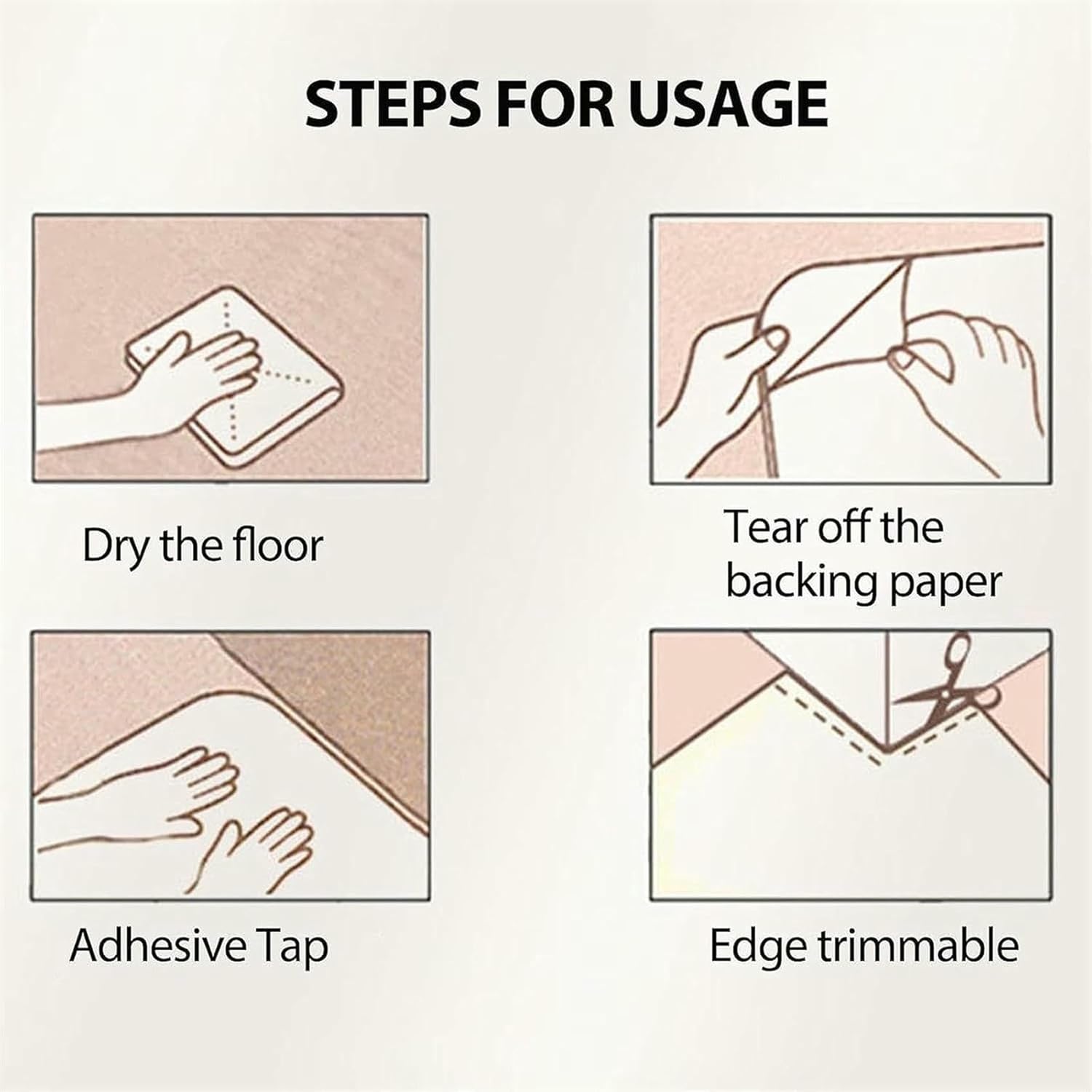 STEPS FOR USAGE

Dry the floor

Tear off the backing paper

Adhesive Tap

Edge trimmable