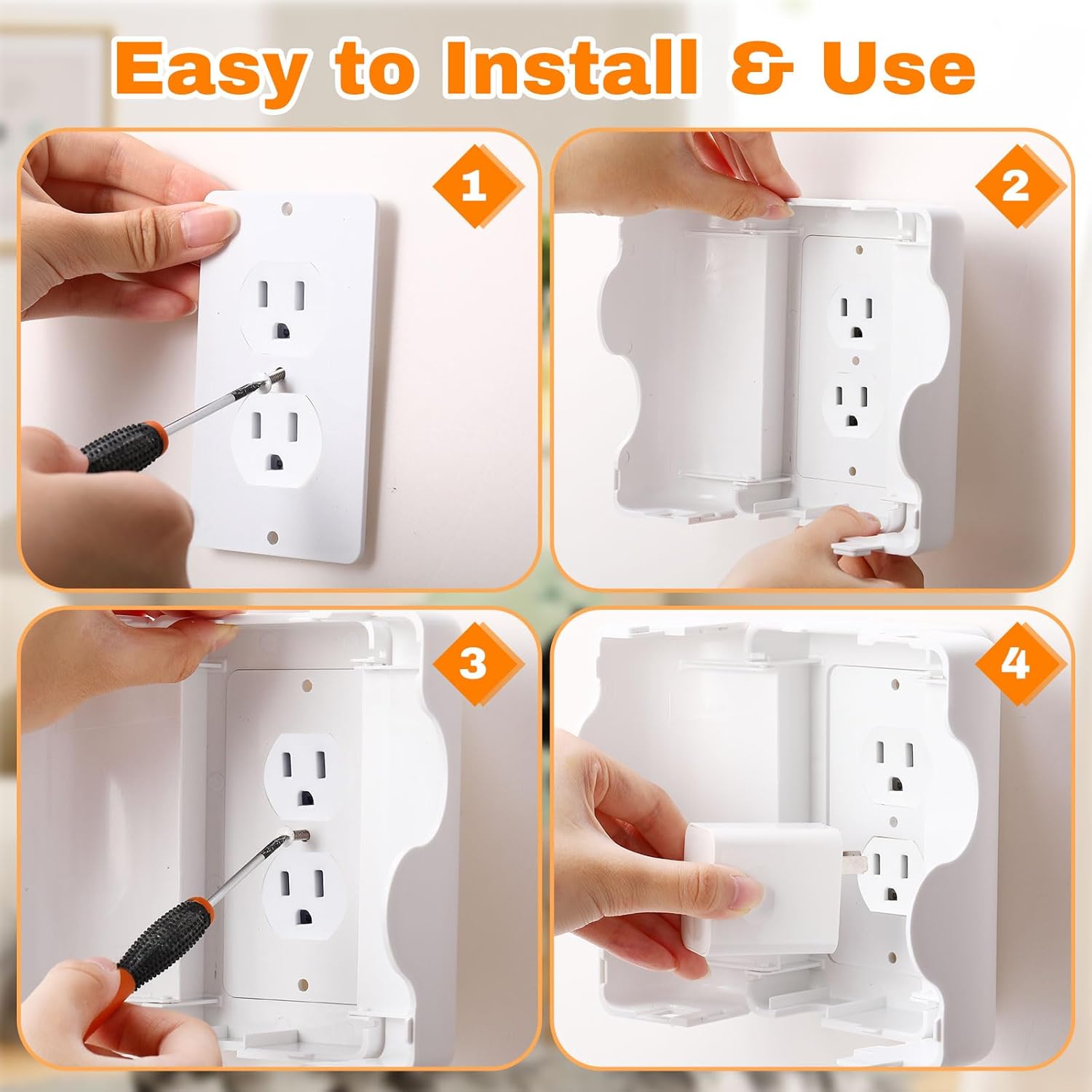 Easy to Install & Use

1

2

3

4