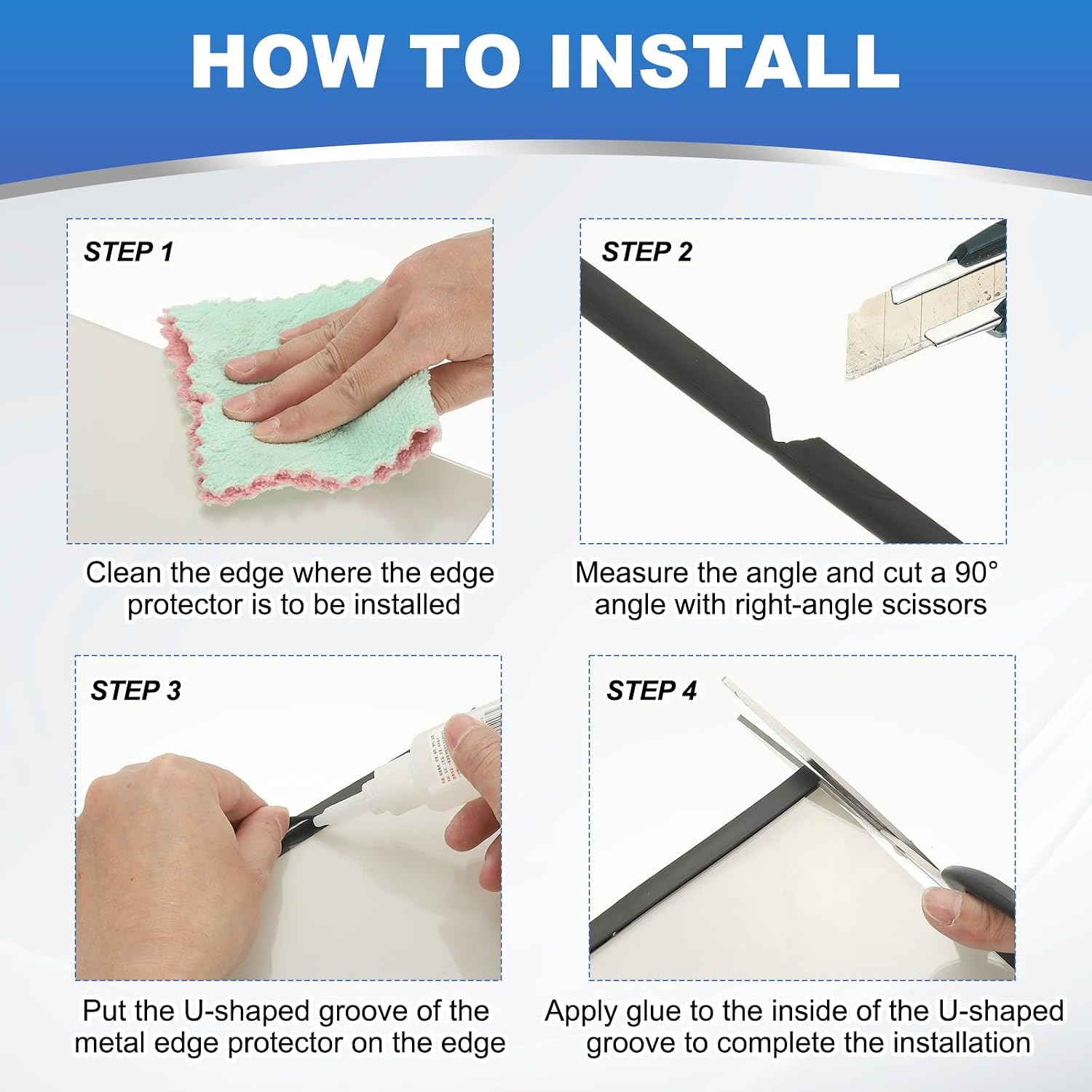 HOW TO INSTALL

STEP 1

Clean the edge where the edge protector is to be installed

STEP 2

Measure the angle and cut a 90° angle with right-angle scissors

STEP 3

Put the U-shaped groove of the metal edge protector on the edge

STEP 4

Apply glue to the inside of the U-shaped groove to complete the installation