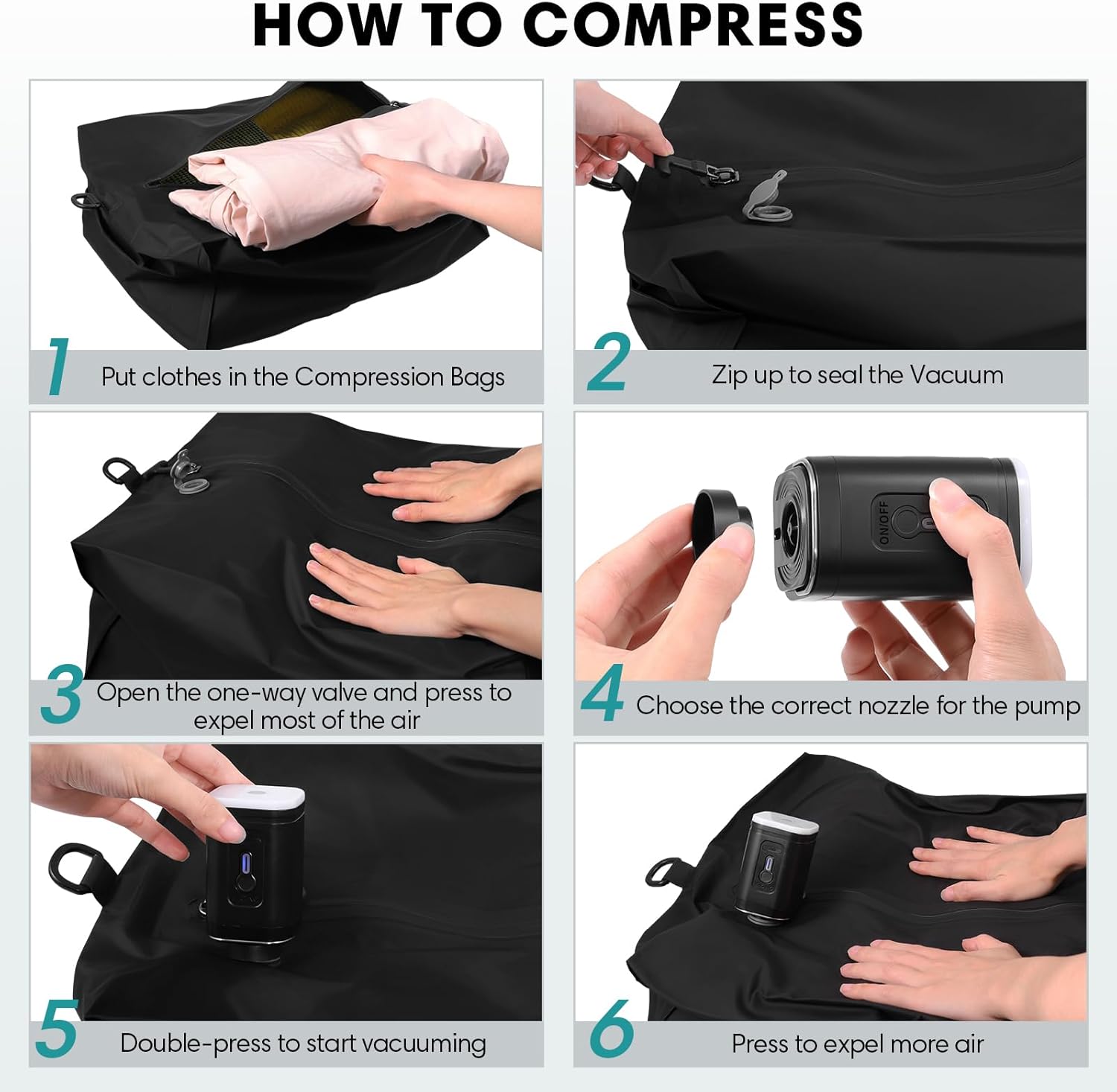 HOW TO COMPRESS

1 Put clothes in the Compression Bags

2 Zip up to seal the Vacuum

3 Open the one-way valve and press to expel most of the air

ON/OFF

4 Choose the correct nozzle for the pump

5 Double-press to start vacuuming

6 Press to expel more air