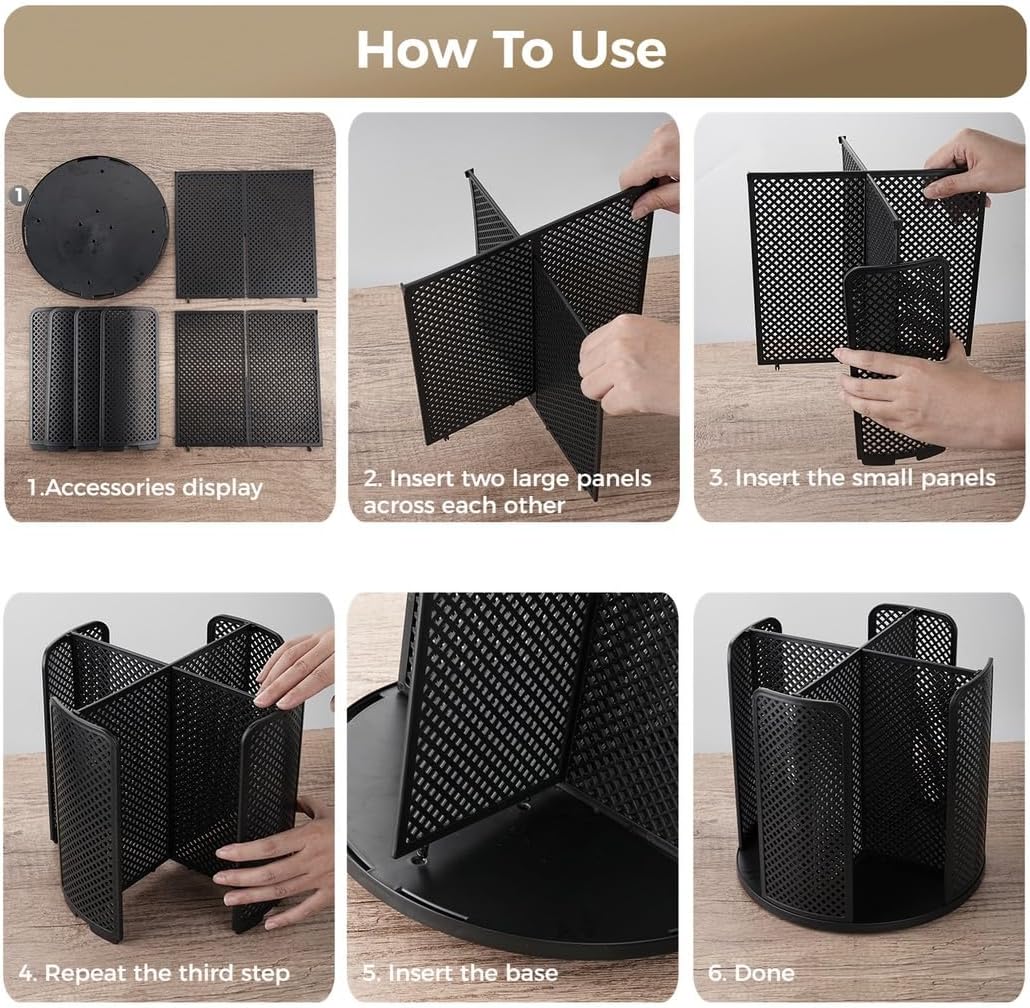 How To Use

1

1.Accessories display

2. Insert two large panels across each other

3. Insert the small panels

4. Repeat the third step

5. Insert the base

6. Done