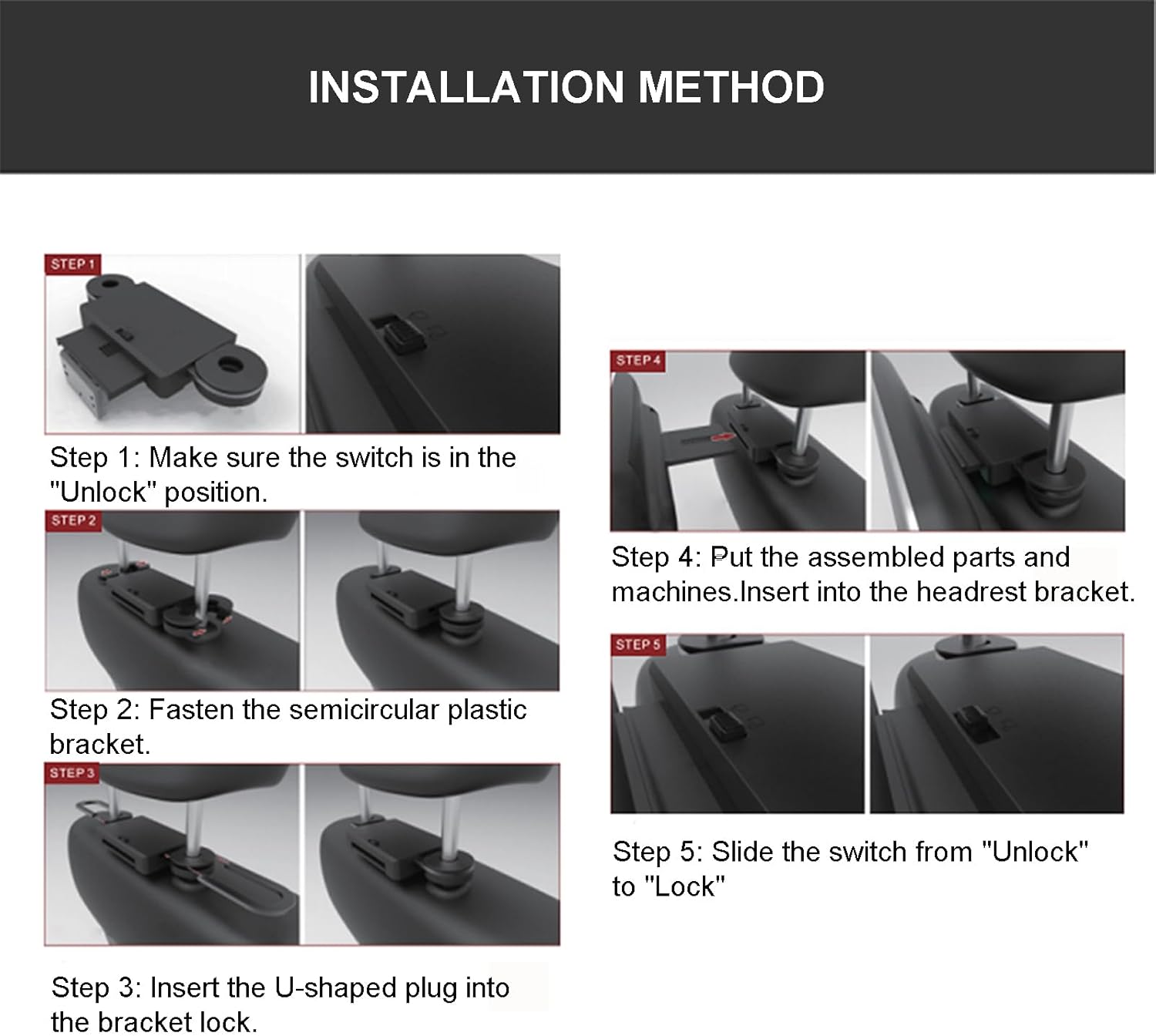 INSTALLATION METHOD

STEP 1

Step 1: Make sure the switch is in the "Unlock" position.

STEP 2

Step 2: Fasten the semicircular plastic bracket.

STEP 3

Step 3: Insert the U-shaped plug into the bracket lock.

STEP 4

Step 4: Put the assembled parts and machines.Insert into the headrest bracket.

STEP 5

Step 5: Slide the switch from "Unlock" to "Lock"