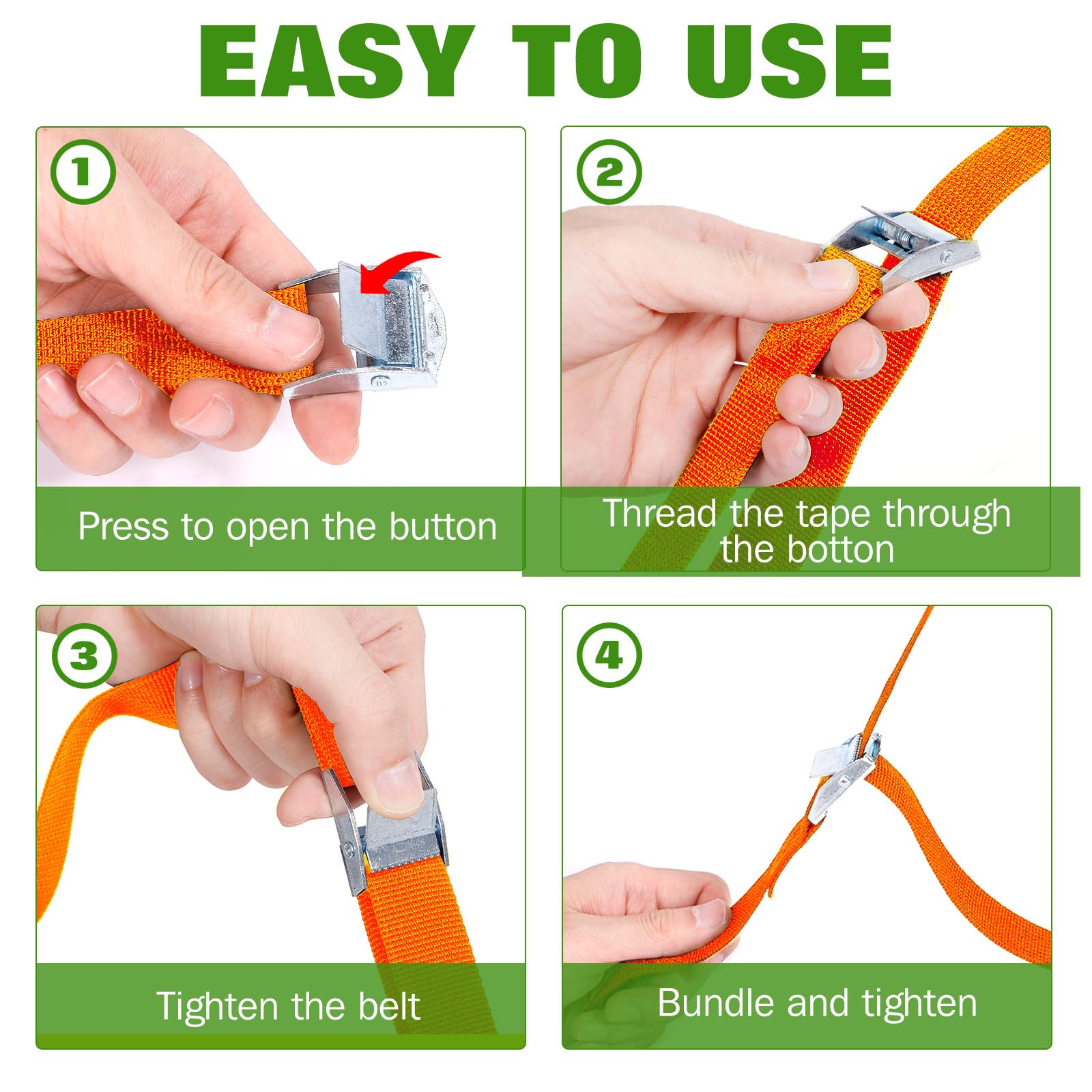 EASY TO USE

1

Press to open the button

2

Thread the tape through the botton

3

Tighten the belt

4

Bundle and tighten