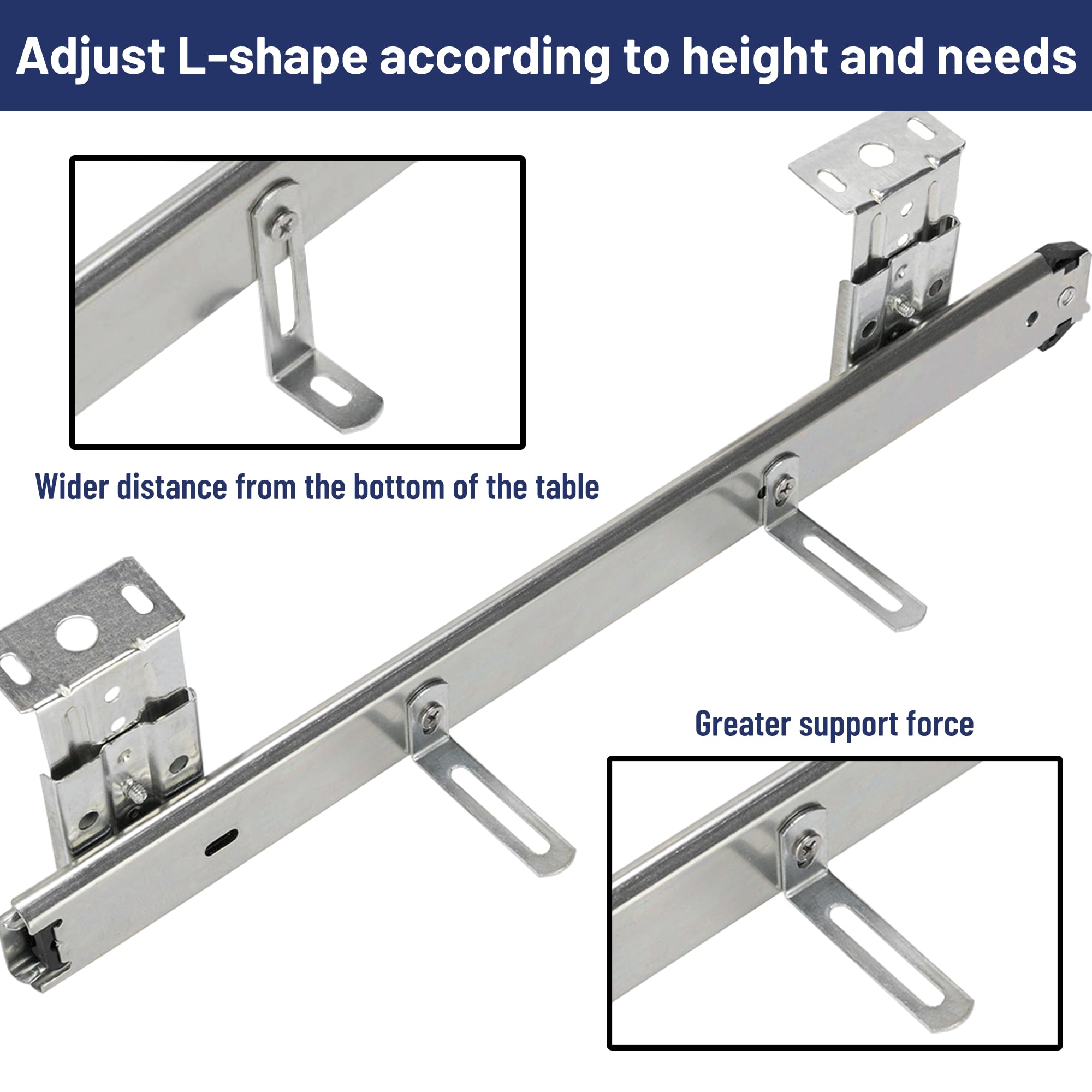 Adjust L-shape according to height and needs

Wider distance from the bottom of the table

Greater support force