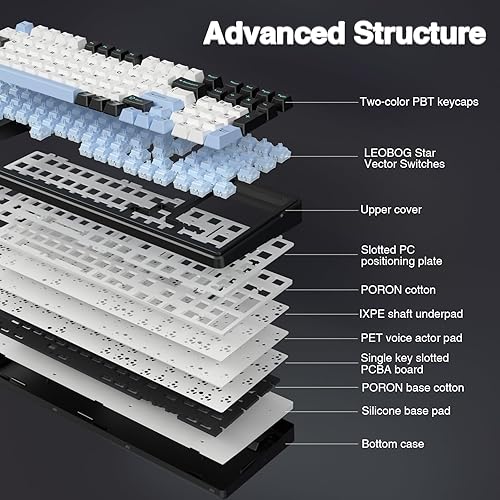 Advanced Structure

Two-color PBT keycaps

LEOBOG Star Vector Switches

Upper cover

Slotted PC positioning plate

PORON cotton

IXPE shaft underpad

PET voice actor pad

Single key slotted PCBA board

PORON base cotton

Silicone base pad

Bottom case