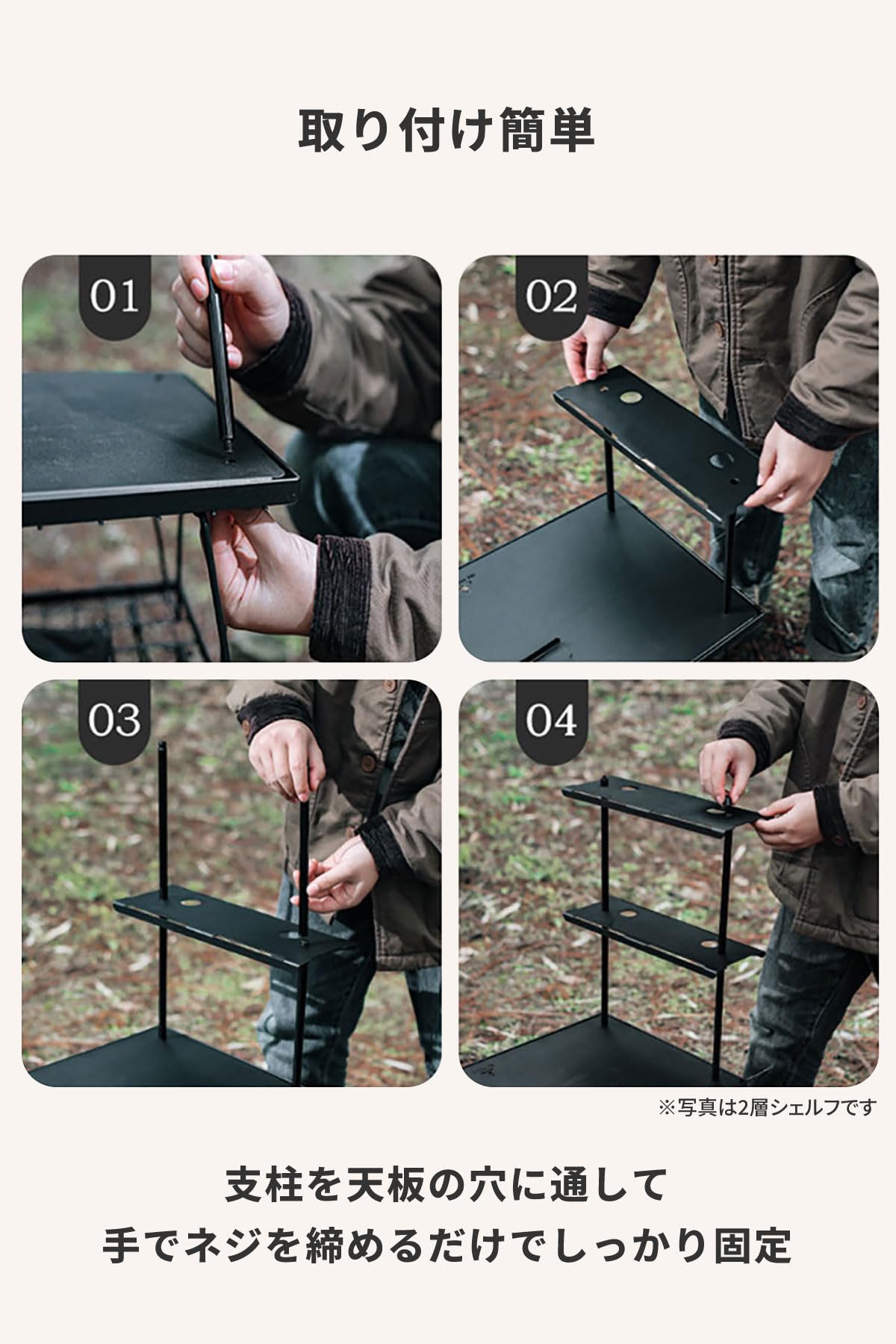 取り付け簡単

01

02

03

04

※写真は2層シェルフです

支柱を天板の穴に通して
手でネジを締めるだけでしっかり固定