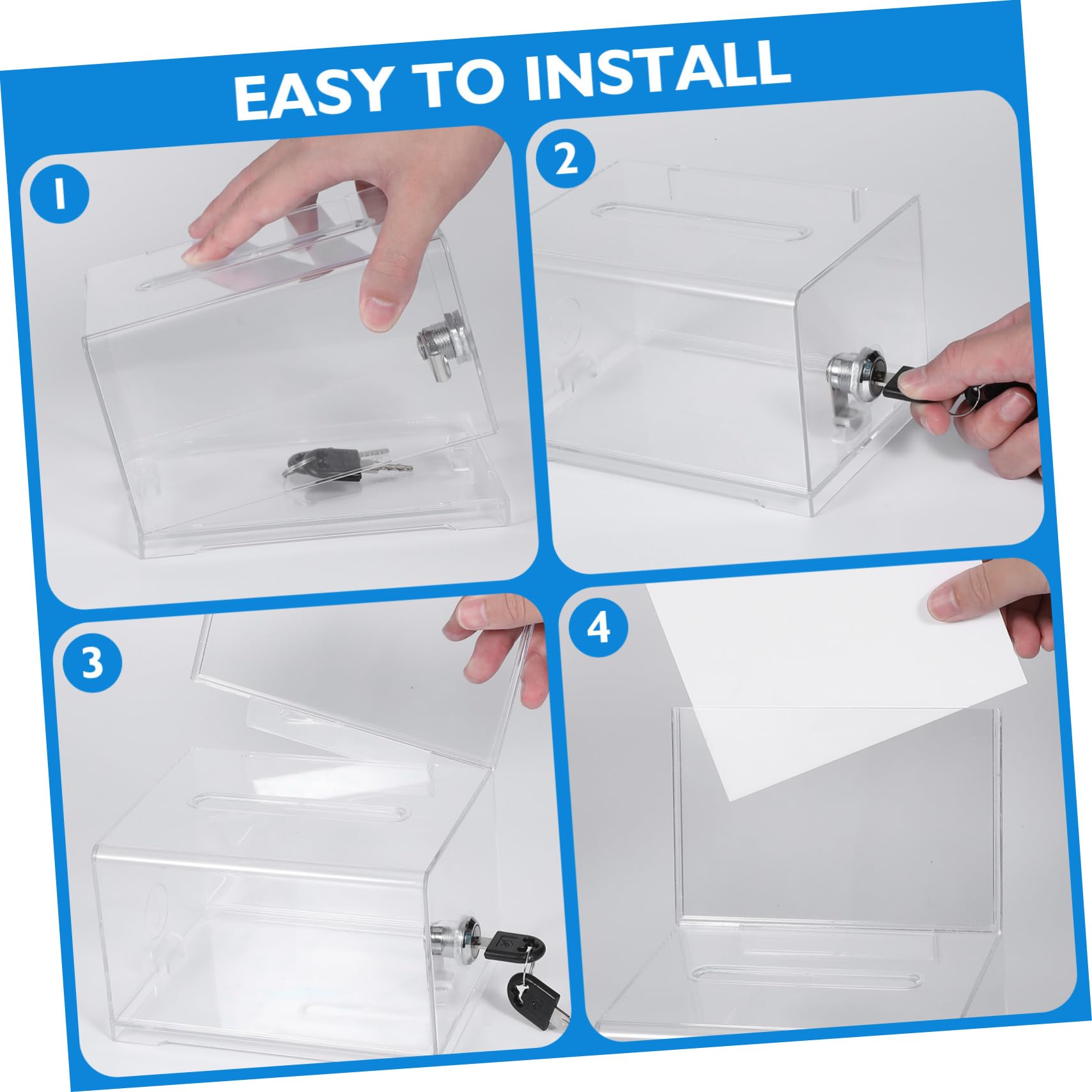 EASY TO INSTALL

1

2

3

4