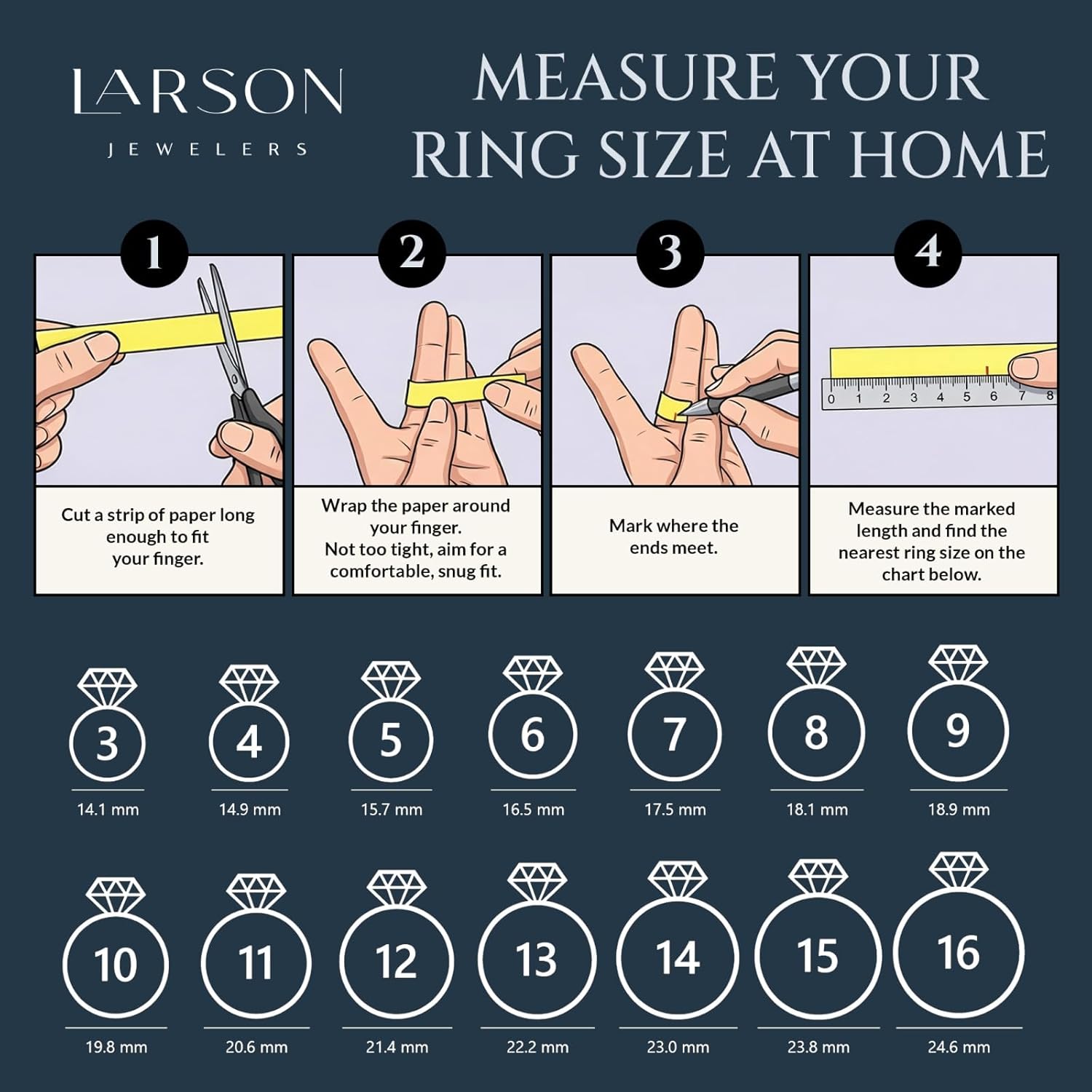 LARSON
JEWELERS

MEASURE YOUR RING SIZE AT HOME

1
Cut a strip of paper long enough to fit your finger.

2
Wrap the paper around your finger.
Not too tight, aim for a comfortable, snug fit.

3
Mark where the ends meet.

4
0 1 2 3 4 5 6 7 8
Measure the marked length and find the nearest ring size on the chart below.

3
14.1 mm
4
14.9 mm
5
15.7 mm
6
16.5 mm
7
17.5 mm
8
18.1 mm
9
18.9 mm

10
19.8 mm
11
20.6 mm
12
21.4 mm
13
22.2 mm
14
23.0 mm
15
23.8 mm
16
24.6 mm