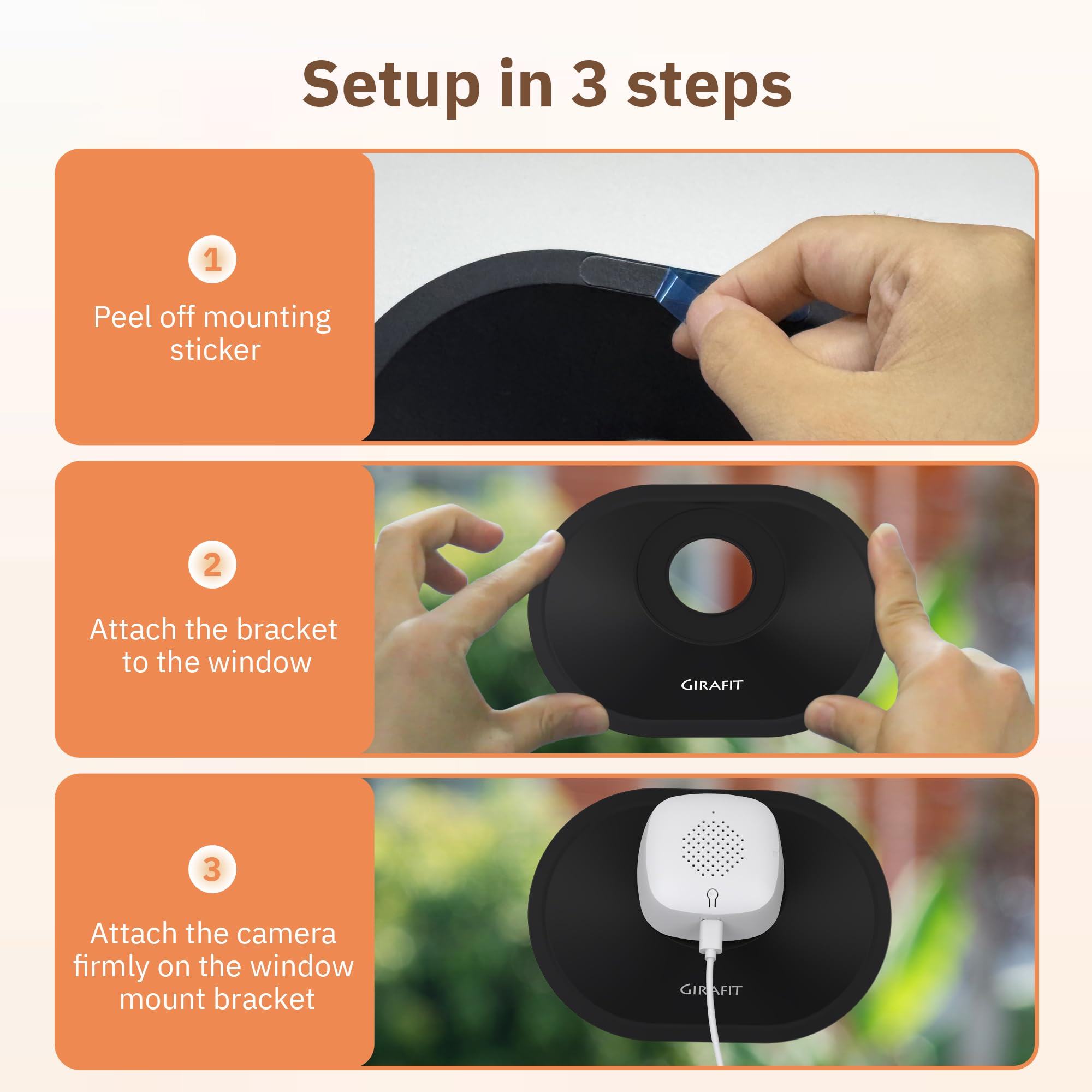 Setup in 3 steps

1

Peel off mounting sticker

2

Attach the bracket to the window

GIRAFIT

3

Attach the camera firmly on the window mount bracket

GIRAFIT