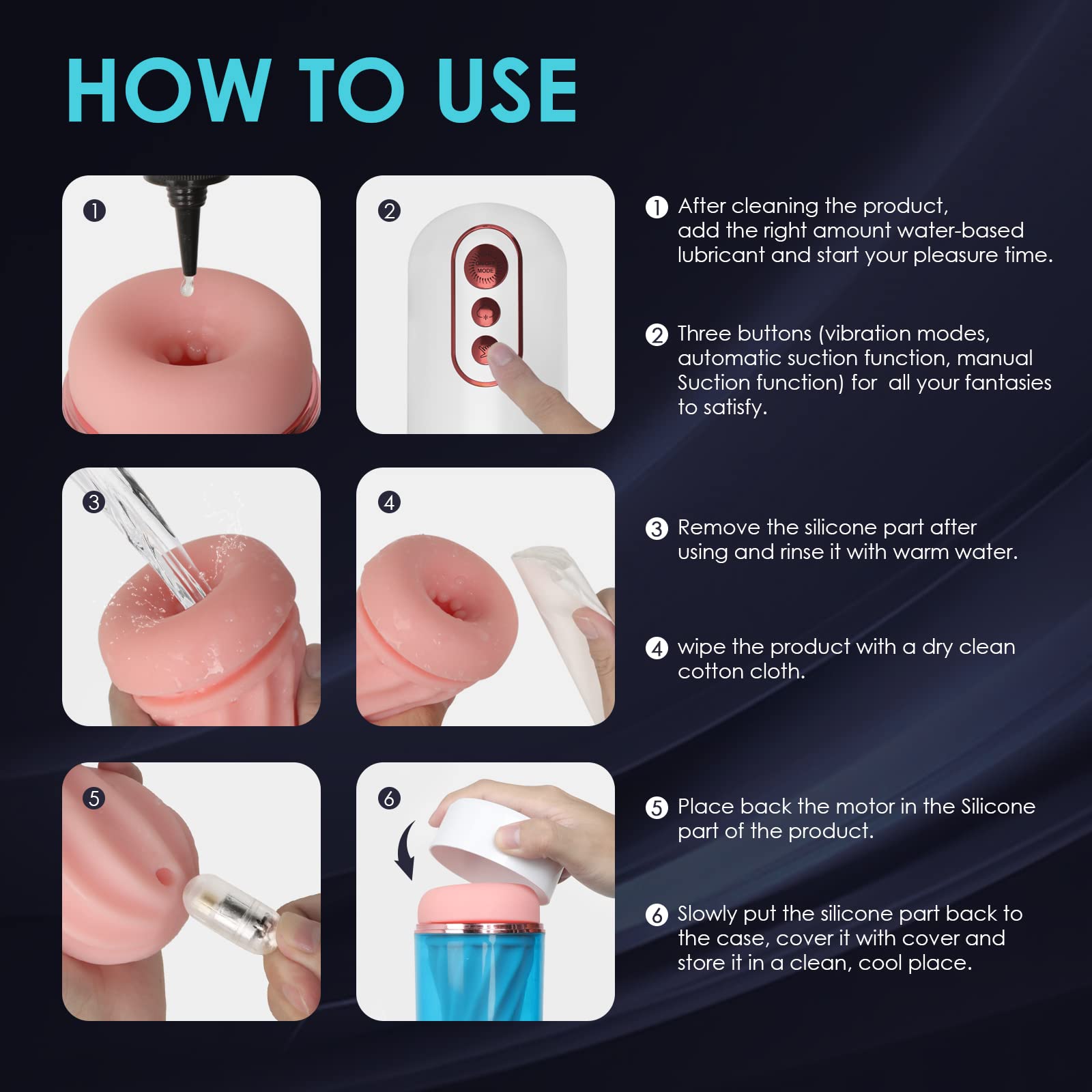 HOW TO USE

1

2

MODE

3

4

5

6

1 After cleaning the product, add the right amount water-based lubricant and start your pleasure time.

2 Three buttons (vibration modes, automatic suction function, manual Suction function) for all your fantasies to satisfy.

3 Remove the silicone part after using and rinse it with warm water.

4 wipe the product with a dry clean cotton cloth.

5 Place back the motor in the Silicone part of the product.

6 Slowly put the silicone part back to the case, cover it with cover and store it in a clean, cool place.