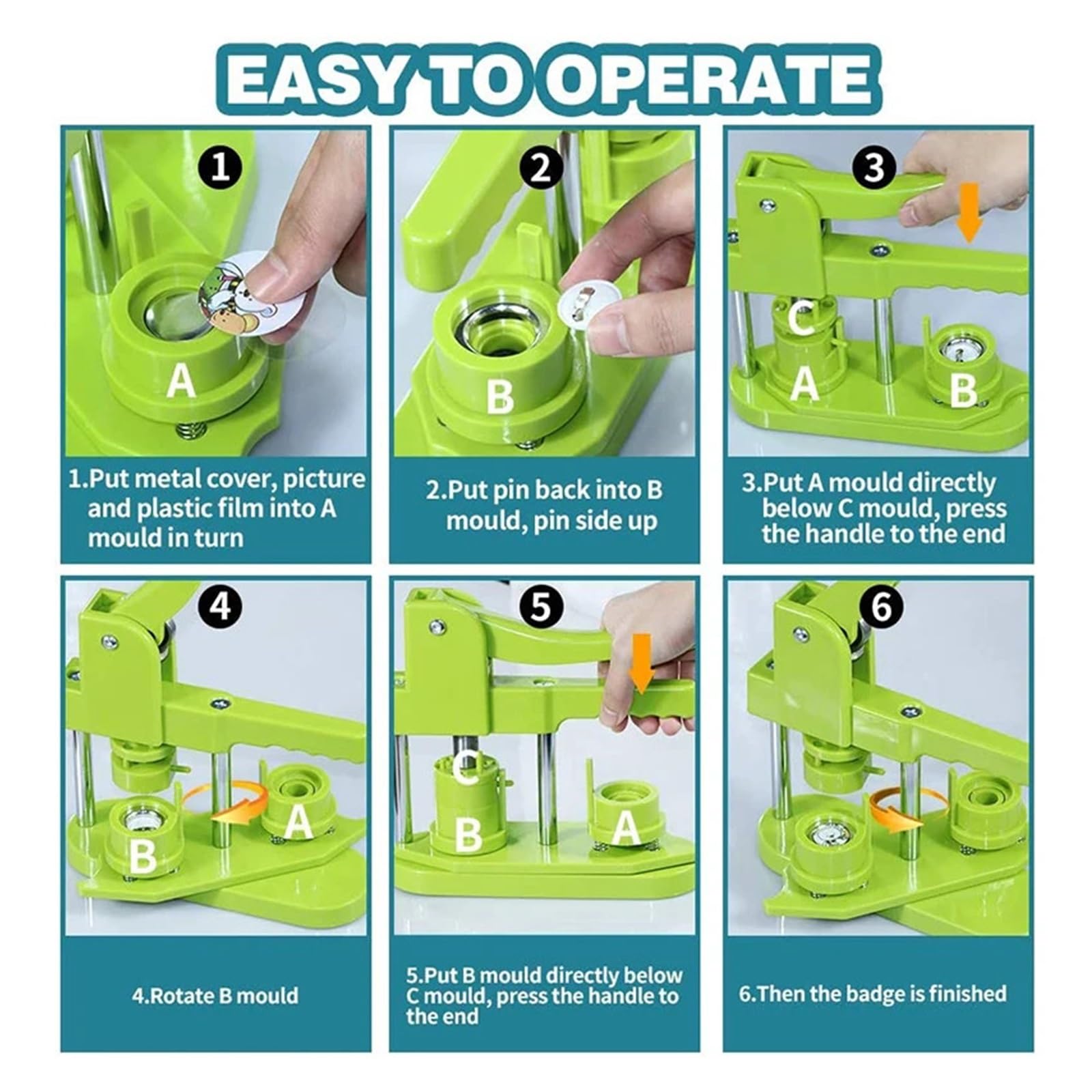 EASY TO OPERATE

1

A

1.Put metal cover, picture and plastic film into A mould in turn

2

B

2.Put pin back into B mould, pin side up

3

C

A

B

3.Put A mould directly below C mould, press the handle to the end

4

B

A

4.Rotate B mould

5

C

B

A

5.Put B mould directly below C mould, press the handle to the end

6

6.Then the badge is finished