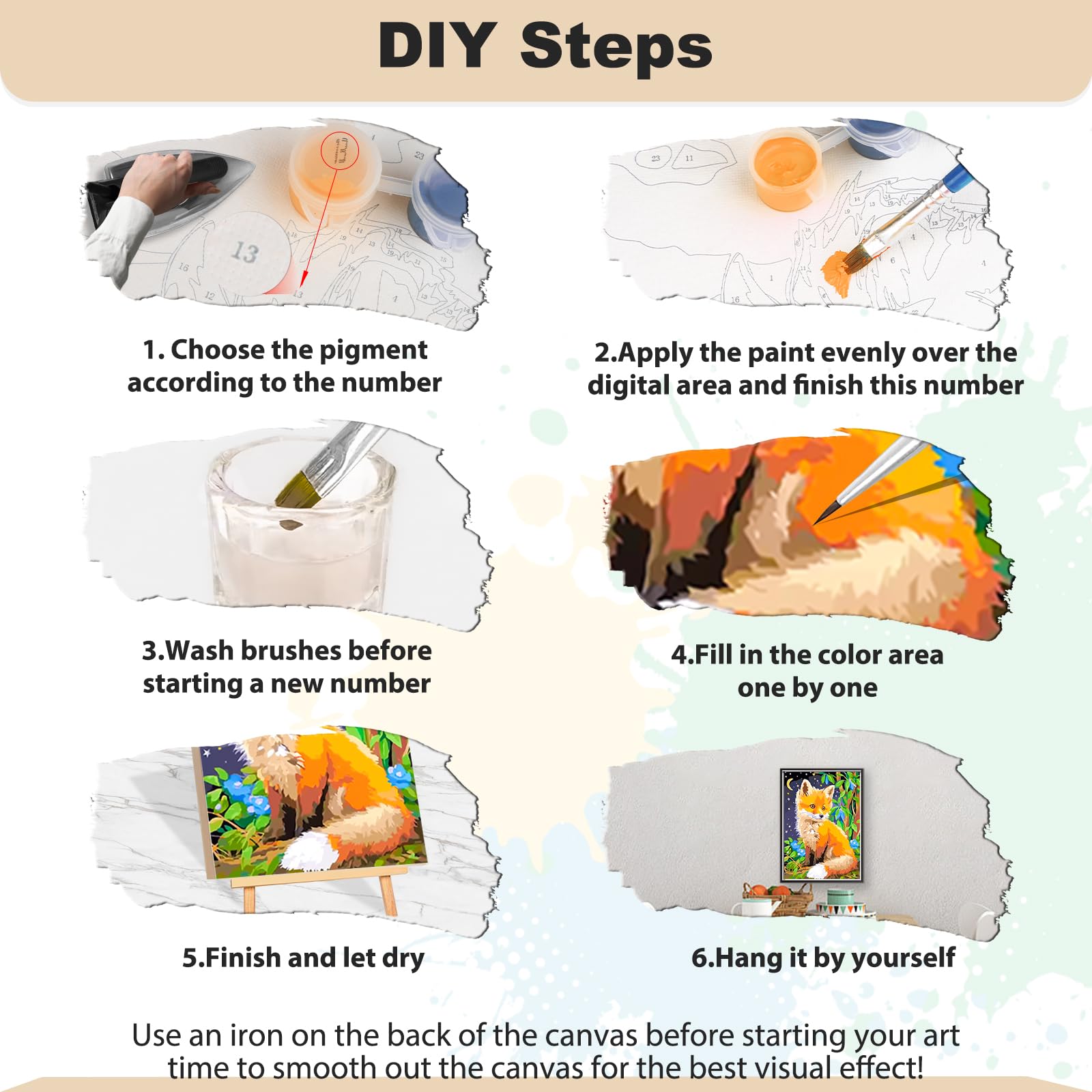 DIY Steps

13

1. Choose the pigment according to the number

2.Apply the paint evenly over the digital area and finish this number

3.Wash brushes before starting a new number

4.Fill in the color area one by one

5.Finish and let dry

6.Hang it by yourself

Use an iron on the back of the canvas before starting your art time to smooth out the canvas for the best visual effect!