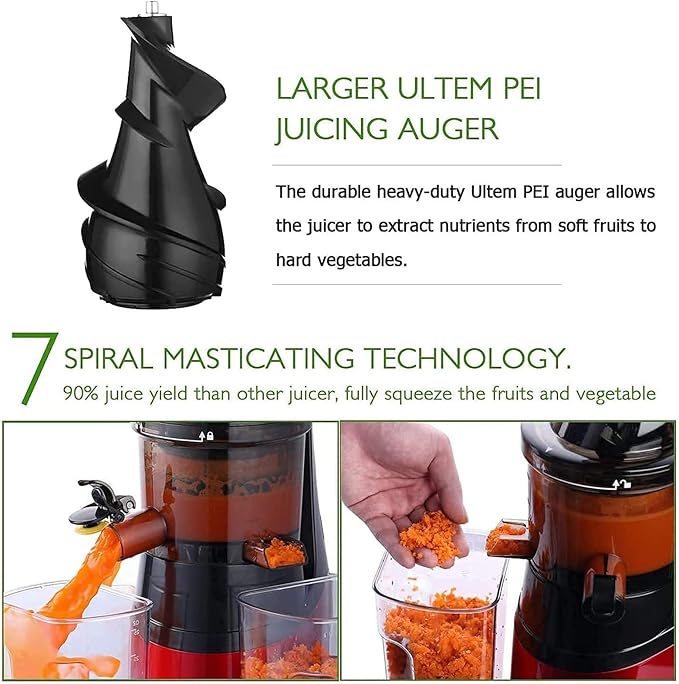 LARGER ULTEM PEI JUICING AUGER

The durable heavy-duty Ultem PEI auger allows the juicer to extract nutrients from soft fruits to hard vegetables.

7 SPIRAL MASTICATING TECHNOLOGY.

90% juice yield than other juicer, fully squeeze the fruits and vegetable