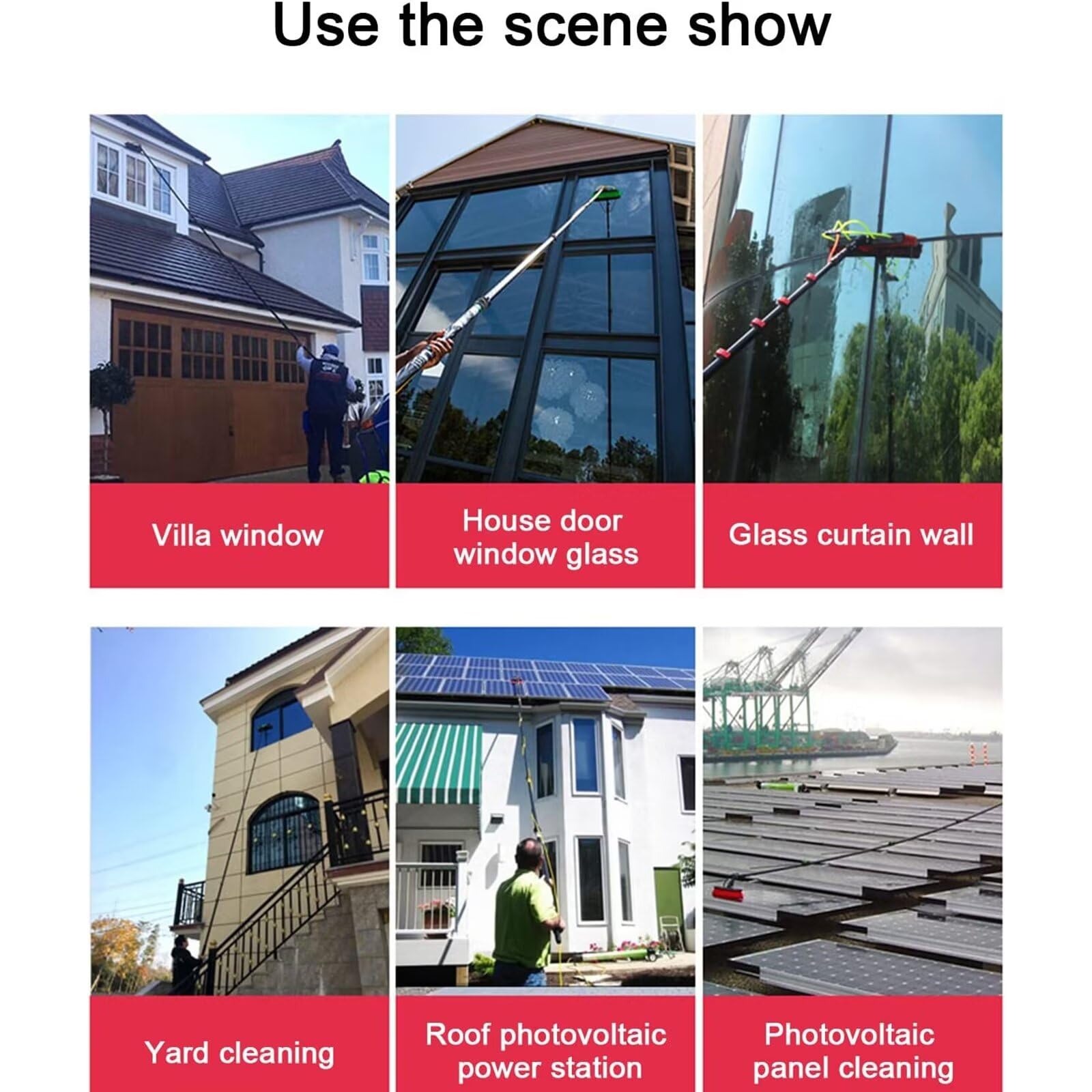 Use the scene show

Villa window

House door window glass

Glass curtain wall

Yard cleaning

Roof photovoltaic power station

Photovoltaic panel cleaning