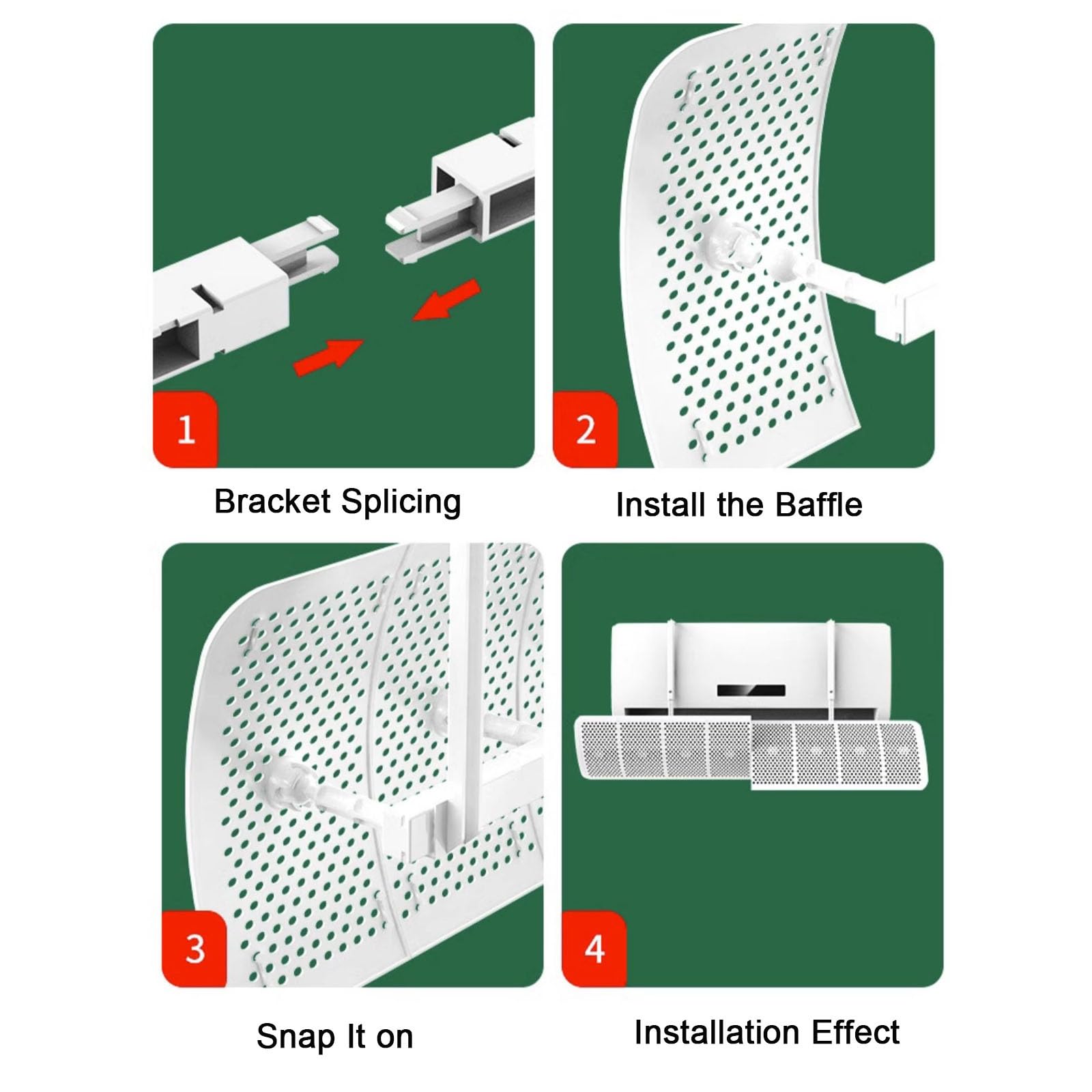 1

Bracket Splicing

2

Install the Baffle

3

Snap It on

4

Installation Effect