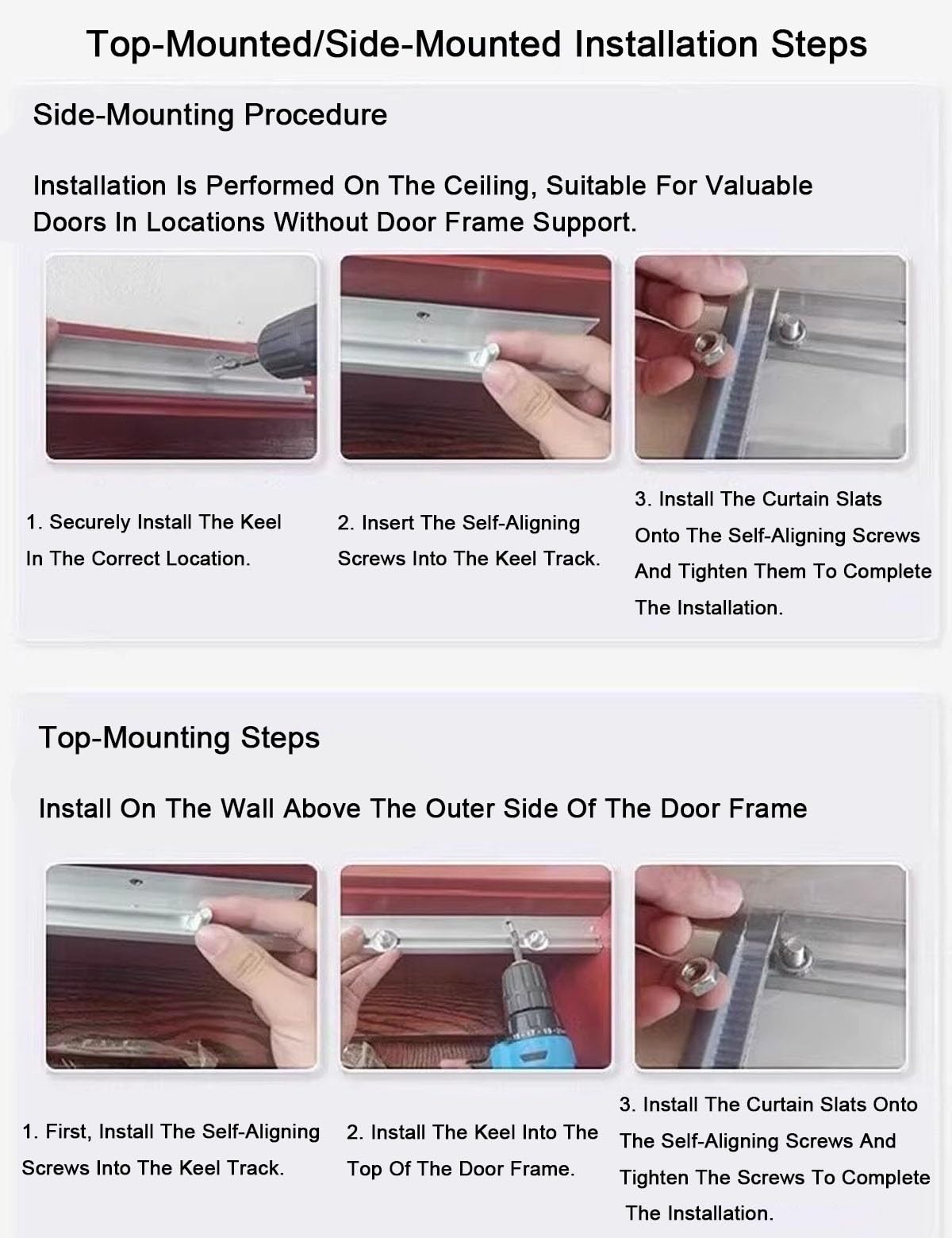 Top-Mounted/Side-Mounted Installation Steps

Side-Mounting Procedure

Installation Is Performed On The Ceiling, Suitable For Valuable Doors In Locations Without Door Frame Support.

1. Securely Install The Keel In The Correct Location.

2. Insert The Self-Aligning Screws Into The Keel Track.

3. Install The Curtain Slats Onto The Self-Aligning Screws And Tighten Them To Complete The Installation.

Top-Mounting Steps

Install On The Wall Above The Outer Side Of The Door Frame

1. First, Install The Self-Aligning Screws Into The Keel Track.

2. Install The Keel Into The Top Of The Door Frame.

3. Install The Curtain Slats Onto The Self-Aligning Screws And Tighten The Screws To Complete The Installation.