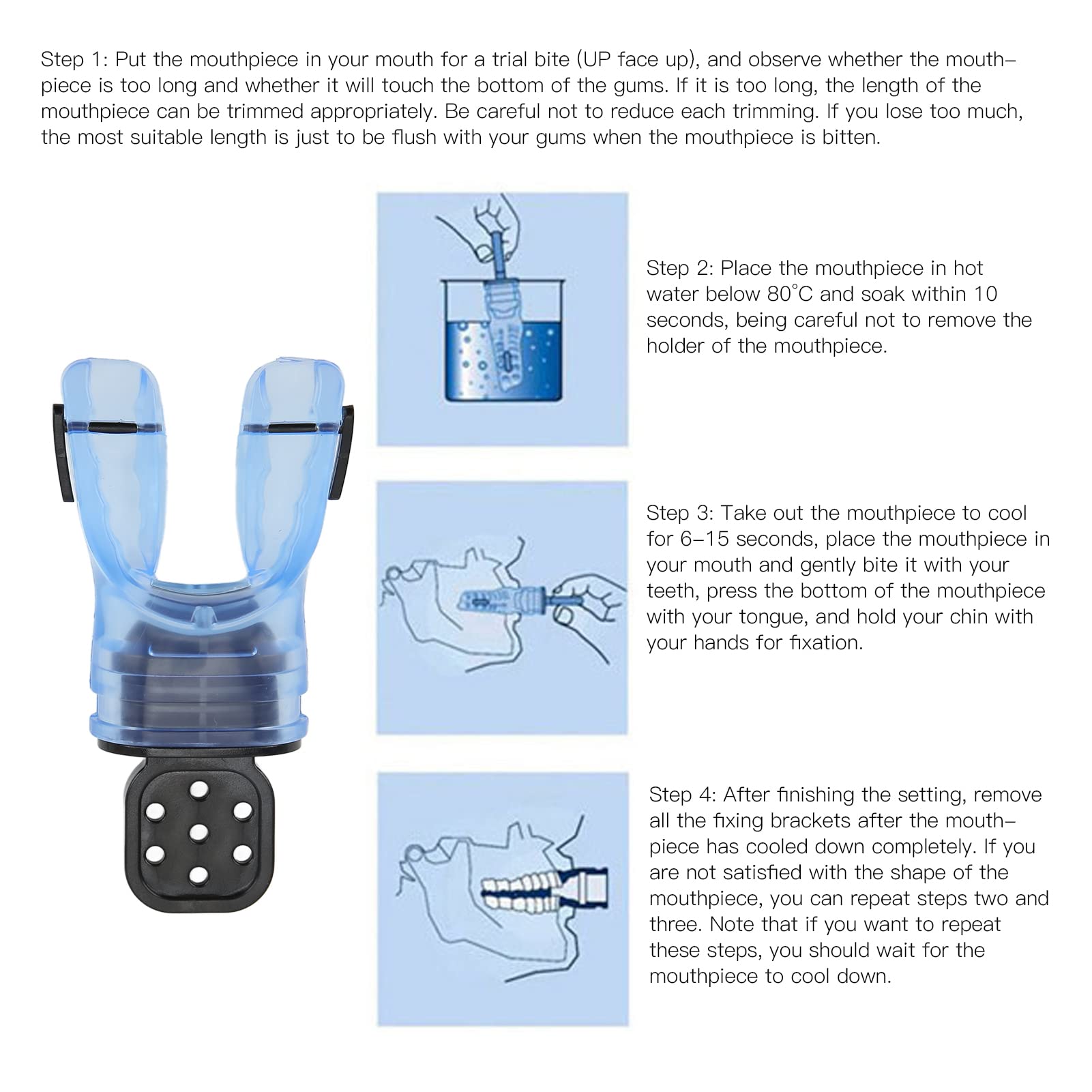 Step 1: Put the mouthpiece in your mouth for a trial bite (UP face up), and observe whether the mouthpiece is too long and whether it will touch the bottom of the gums. If it is too long, the length of the mouthpiece can be trimmed appropriately. Be careful not to reduce each trimming. If you lose too much, the most suitable length is just to be flush with your gums when the mouthpiece is bitten.

Step 2: Place the mouthpiece in hot water below 80°C and soak within 10 seconds, being careful not to remove the holder of the mouthpiece.

Step 3: Take out the mouthpiece to cool for 6–15 seconds, place the mouthpiece in your mouth and gently bite it with your teeth, press the bottom of the mouthpiece with your tongue, and hold your chin with your hands for fixation.

Step 4: After finishing the setting, remove all the fixing brackets after the mouthpiece has cooled down completely. If you are not satisfied with the shape of the mouthpiece, you can repeat steps two and three. Note that if you want to repeat these steps, you should wait for the mouthpiece to cool down.