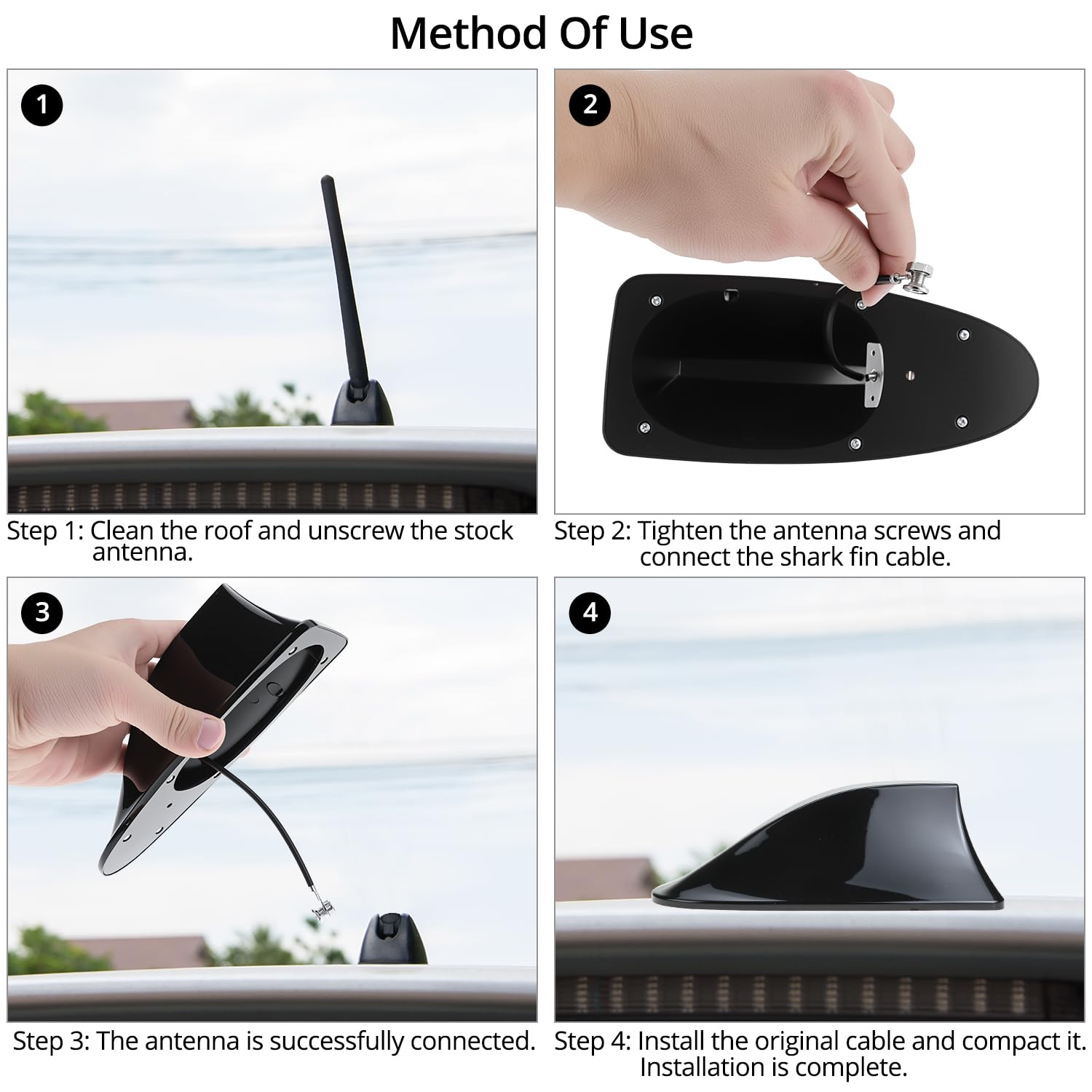 Method Of Use

1

Step 1: Clean the roof and unscrew the stock antenna.

2

Step 2: Tighten the antenna screws and connect the shark fin cable.

3

Step 3: The antenna is successfully connected.

4

Step 4: Install the original cable and compact it. Installation is complete.