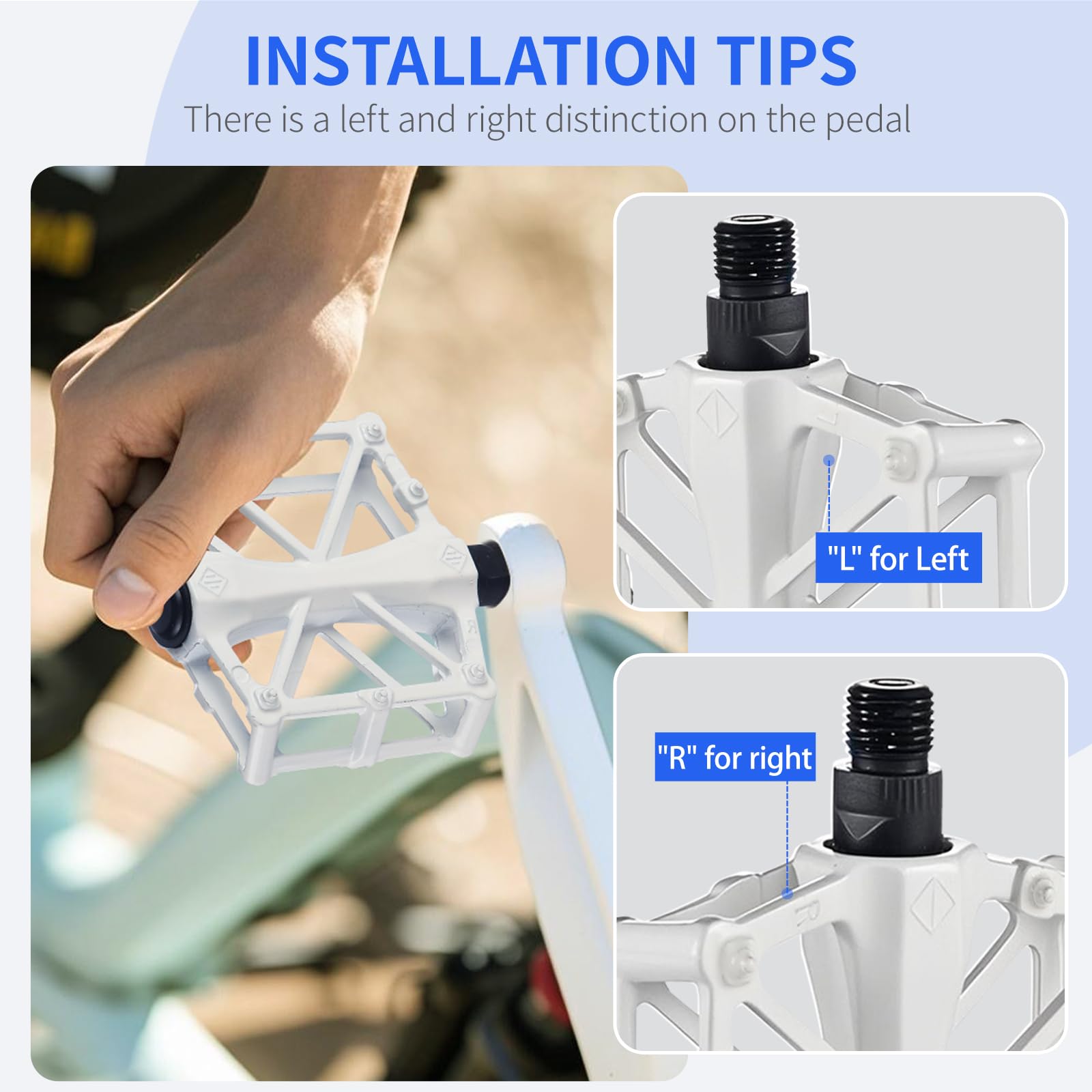 INSTALLATION TIPS

There is a left and right distinction on the pedal

"L" for Left

"R" for right