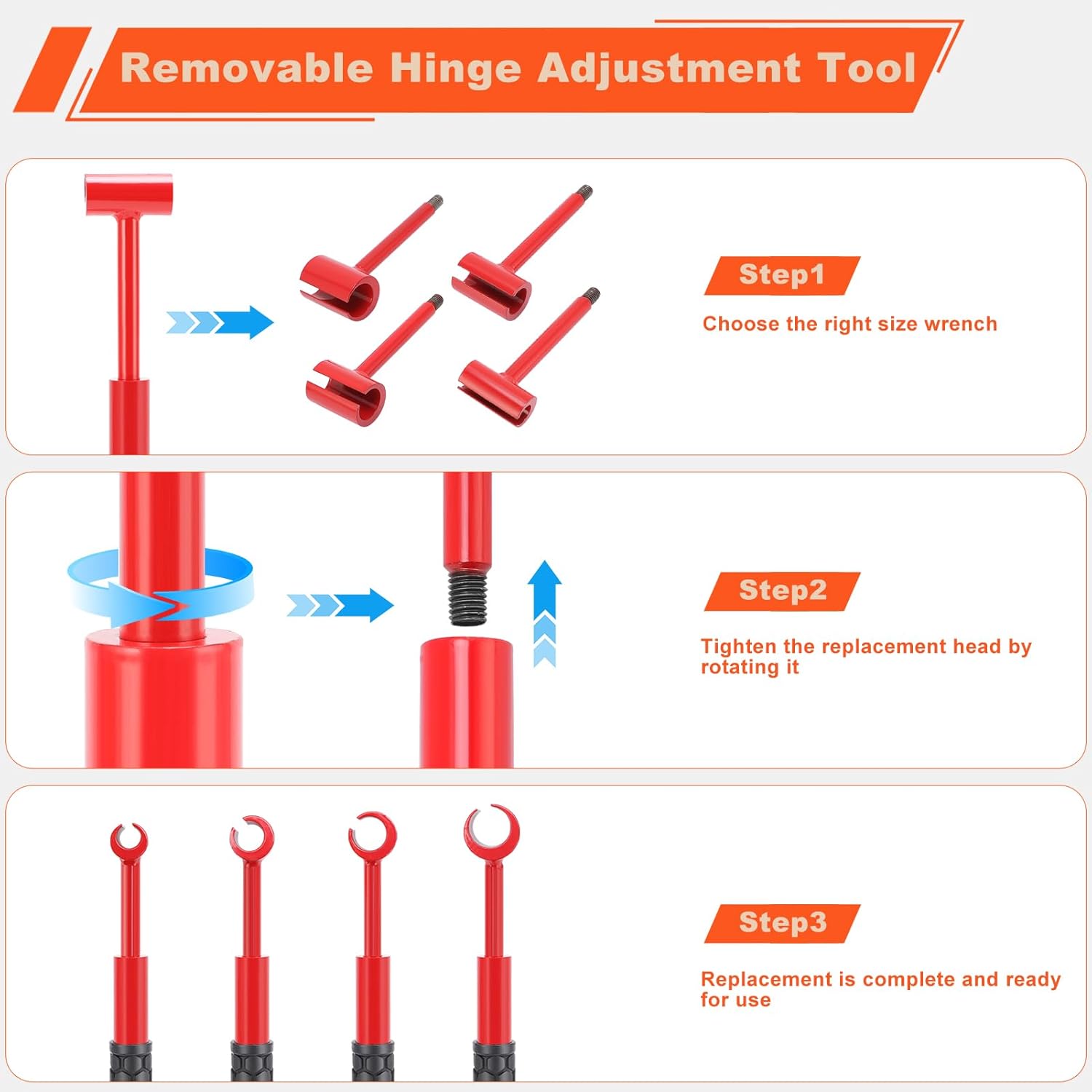 Removable Hinge Adjustment Tool

Step1

Choose the right size wrench

Step2

Tighten the replacement head by rotating it

Step3

Replacement is complete and ready for use