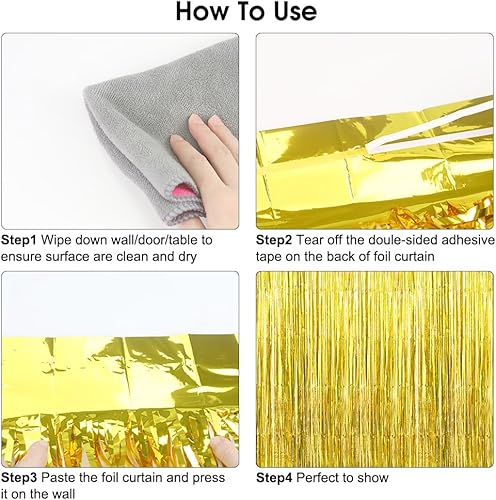 How To Use

Step1 Wipe down wall/door/table to ensure surface are clean and dry

Step2 Tear off the doule-sided adhesive tape on the back of foil curtain

Step3 Paste the foil curtain and press it on the wall

Step4 Perfect to show