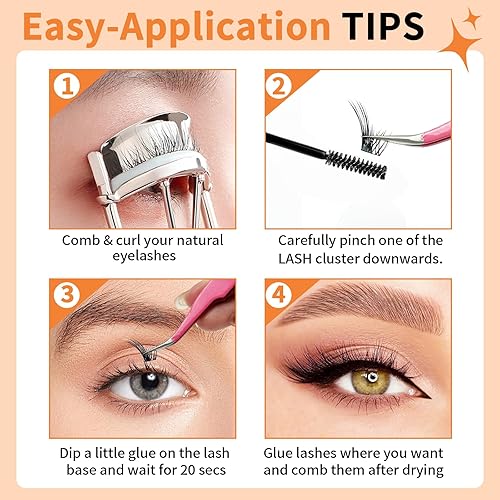 Easy-Application TIPS

1

Comb & curl your natural eyelashes

2

Carefully pinch one of the LASH cluster downwards.

3

Dip a little glue on the lash base and wait for 20 secs

4

Glue lashes where you want and comb them after drying